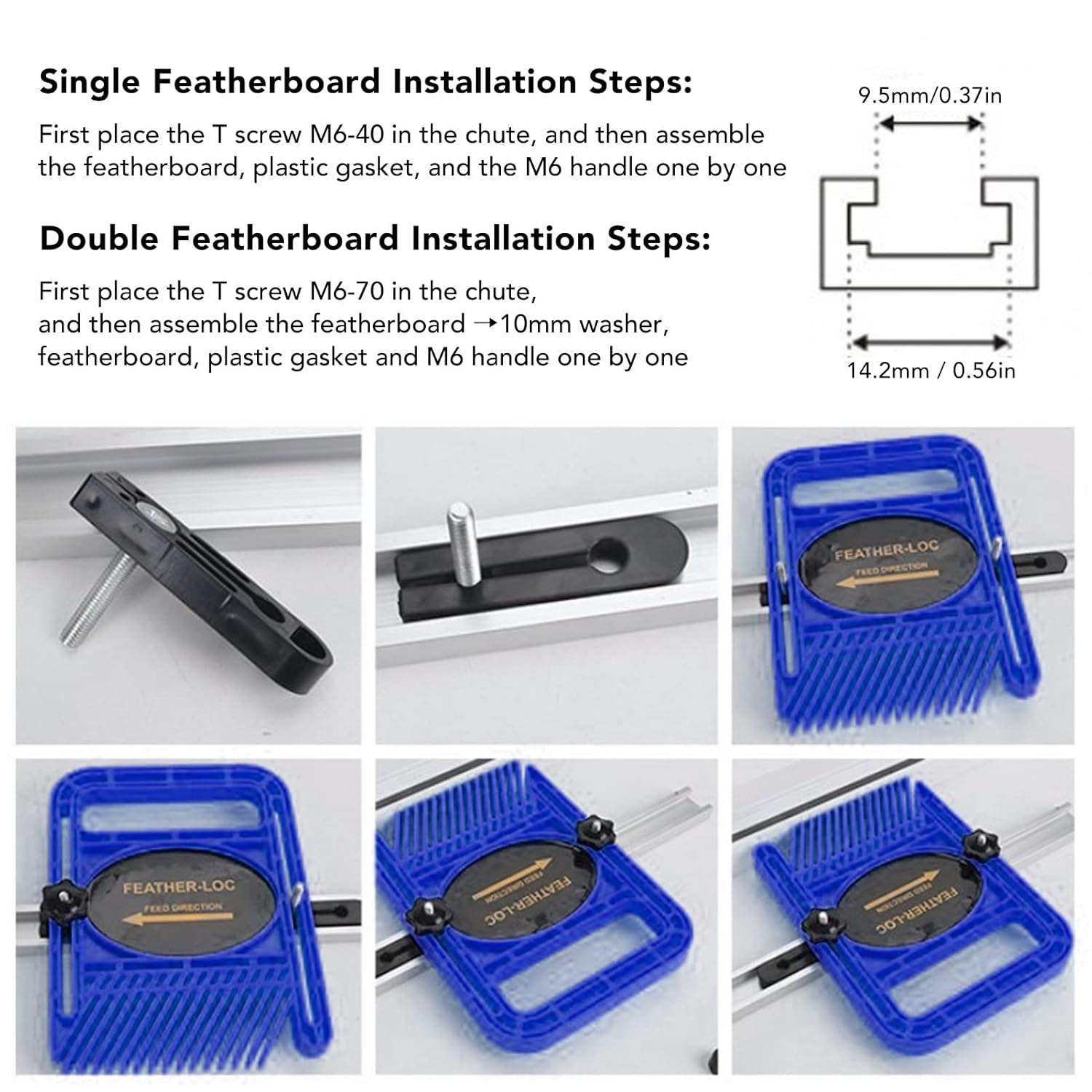 Single Featherboard Installation Steps:

First place the T screw M6-40 in the chute, and then assemble the featherboard, plastic gasket, and the M6 handle one by one

Double Featherboard Installation Steps:

First place the T screw M6-70 in the chute, and then assemble the featherboard →10mm washer, featherboard, plastic gasket and M6 handle one by one

9.5mm/0.37in

14.2mm / 0.56in

FEATHER-LOC
FEED DIRECTION

FEATHER-LOC
FEED DIRECTION

FEATHER-LOC
FEED DIRECTION

FEATHER-LOC
FEED DIRECTION