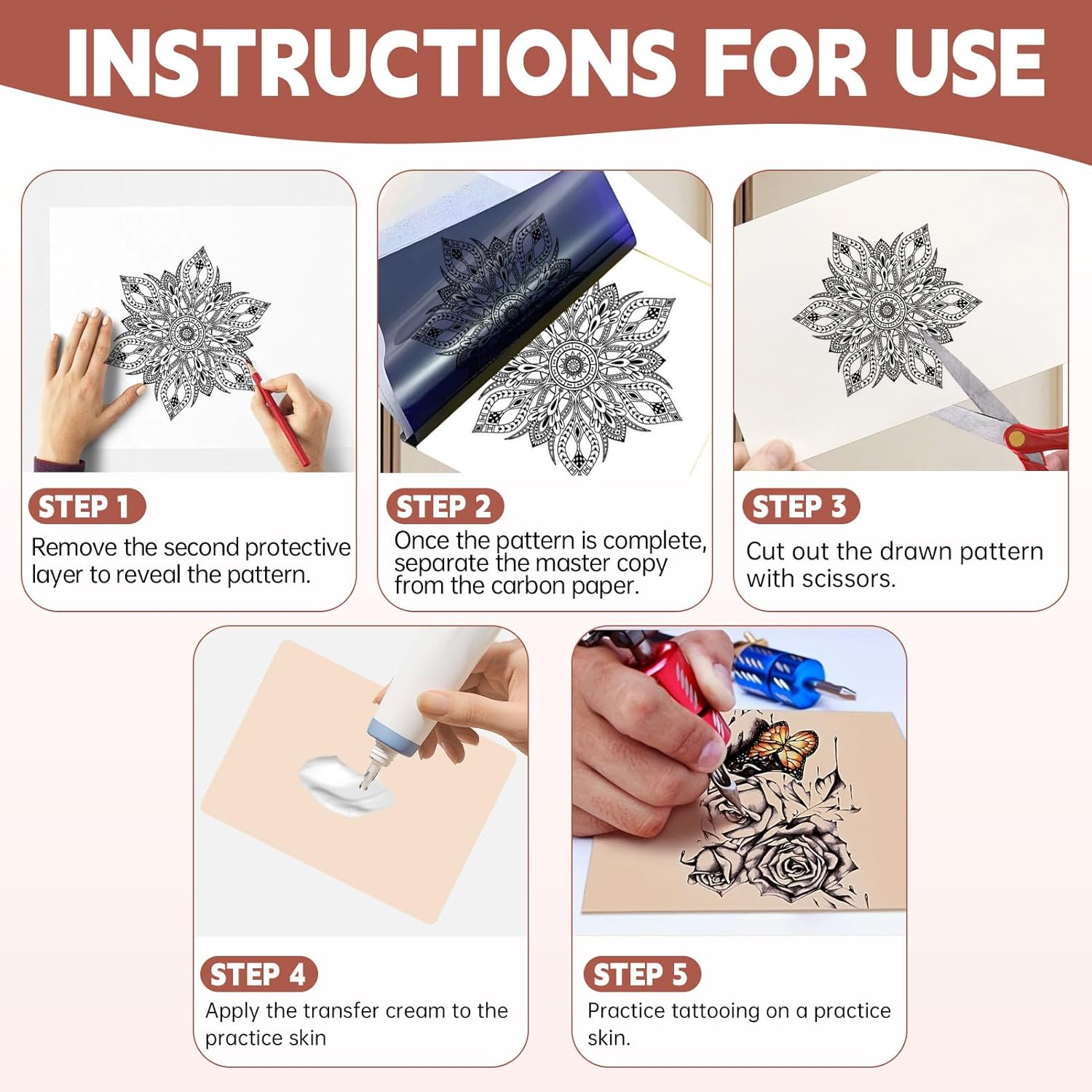 INSTRUCTIONS FOR USE

STEP 1
Remove the second protective layer to reveal the pattern.

STEP 2
Once the pattern is complete, separate the master copy from the carbon paper.

STEP 3
Cut out the drawn pattern with scissors.

STEP 4
Apply the transfer cream to the practice skin

STEP 5
Practice tattooing on a practice skin.