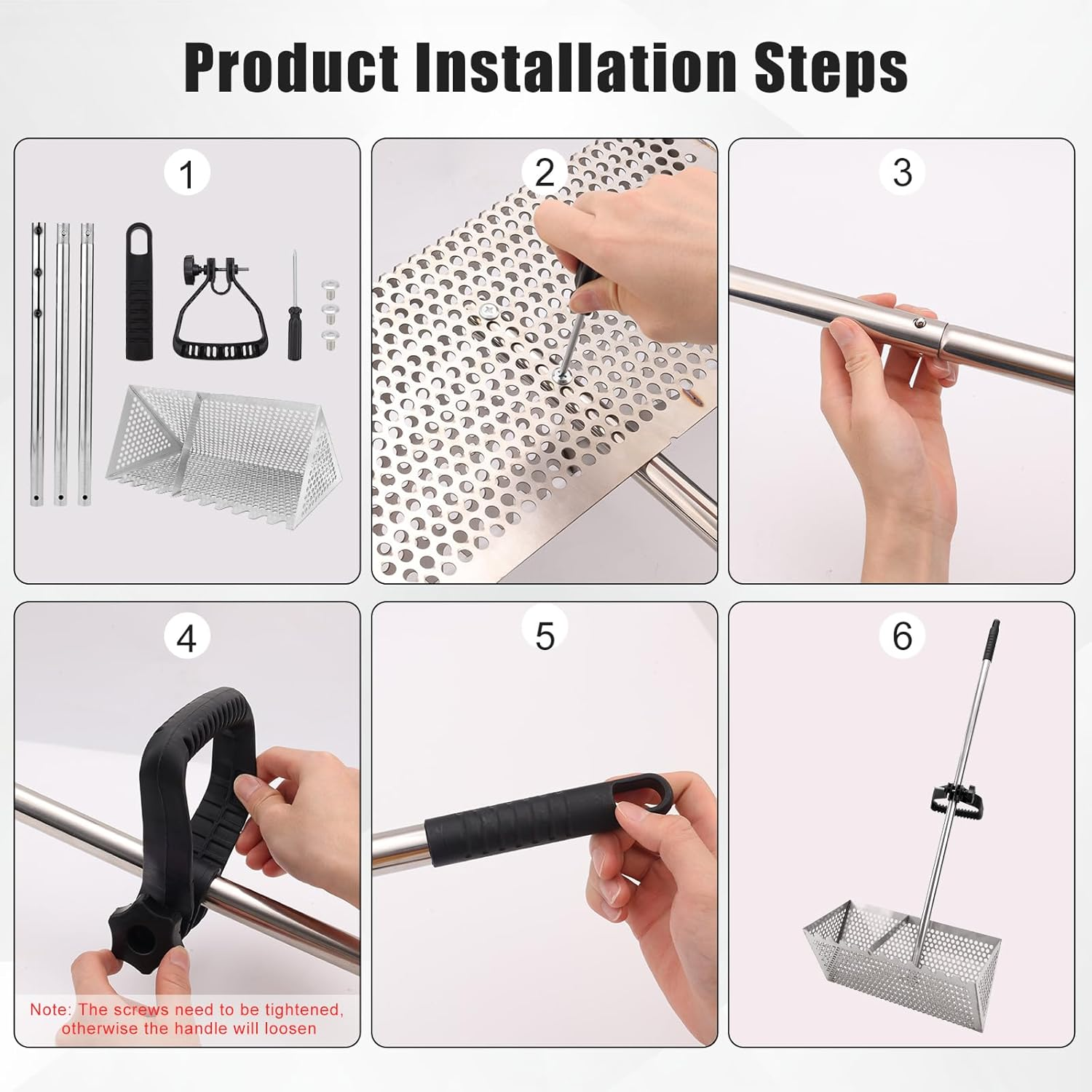 Product Installation Steps

1

2

3

4

Note: The screws need to be tightened, otherwise the handle will loosen

5

6