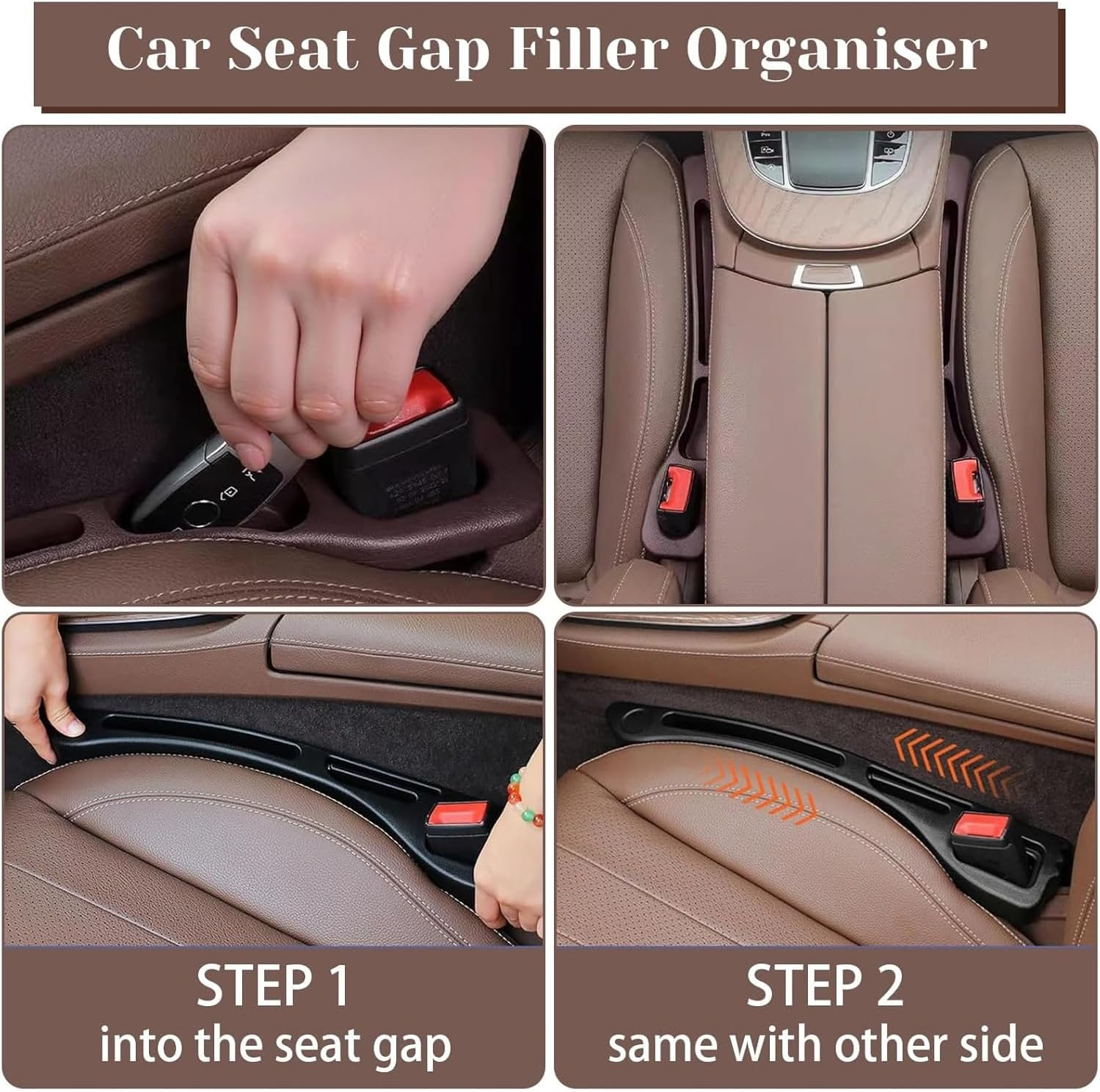 Car Seat Gap Filler Organiser

STEP 1
into the seat gap

STEP 2
same with other side