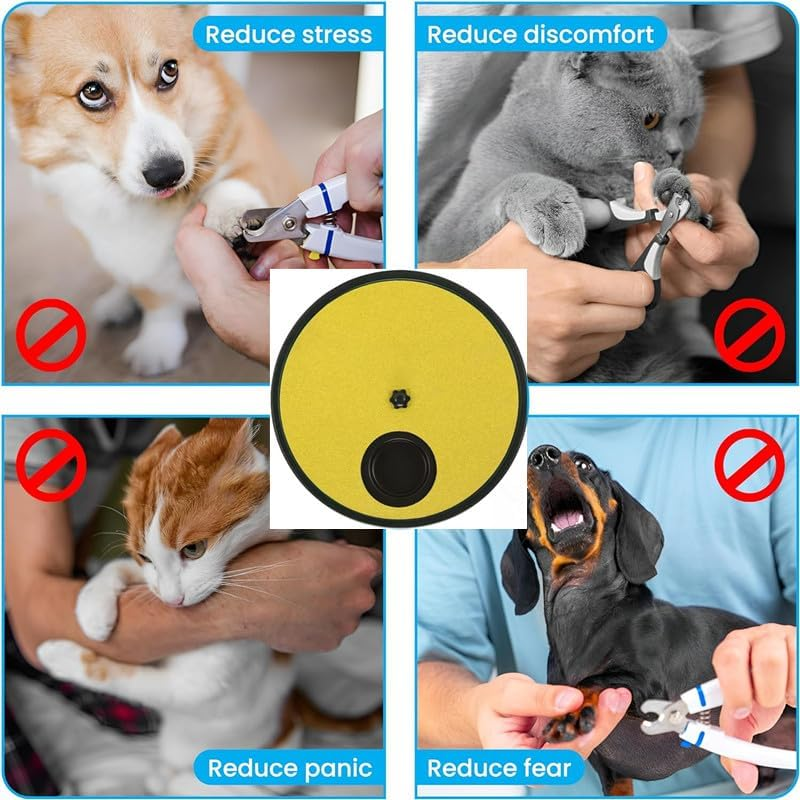 Reduce stress

Reduce discomfort

Reduce panic

Reduce fear