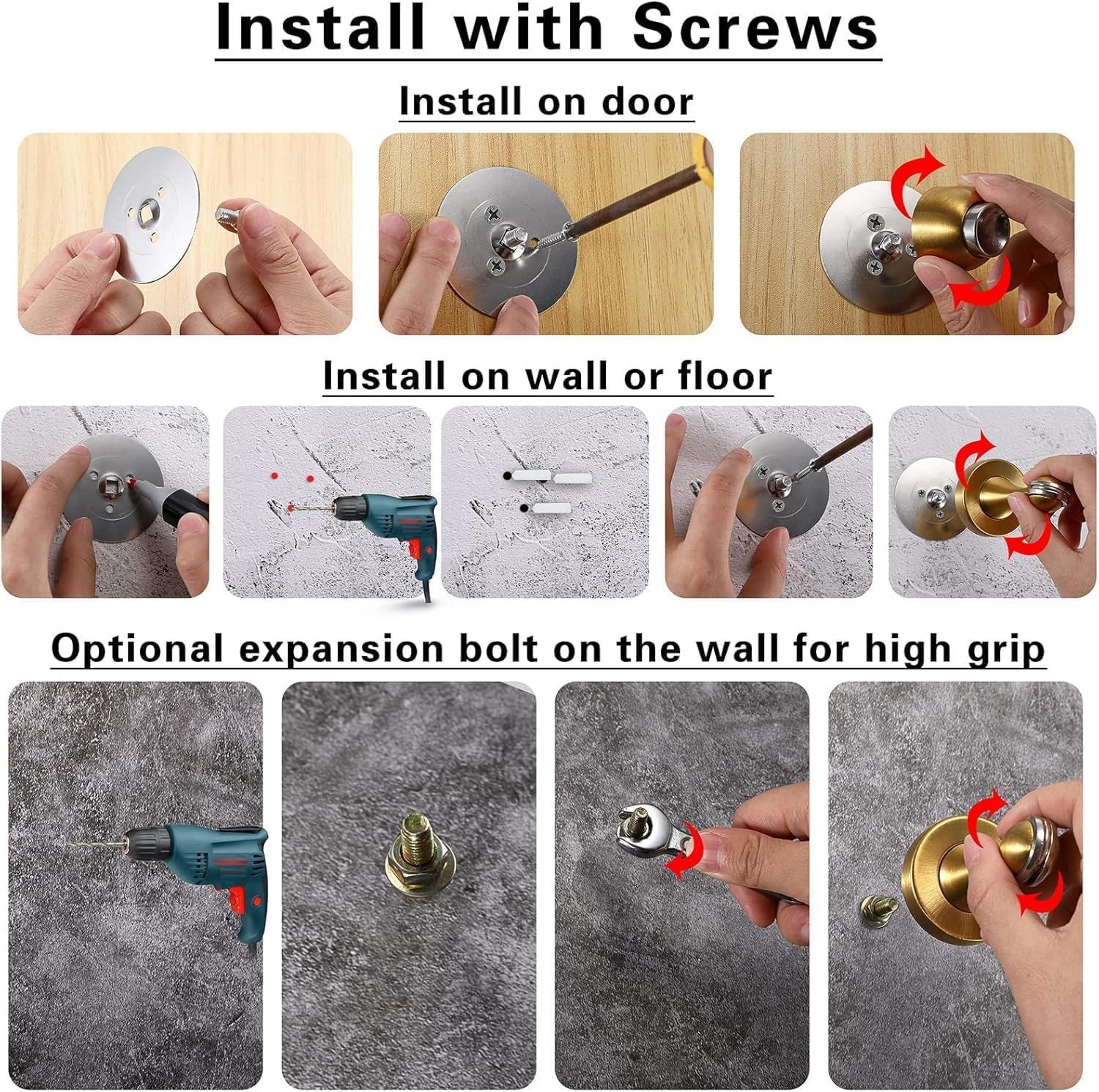 Install with Screws

Install on door

Install on wall or floor

Optional expansion bolt on the wall for high grip