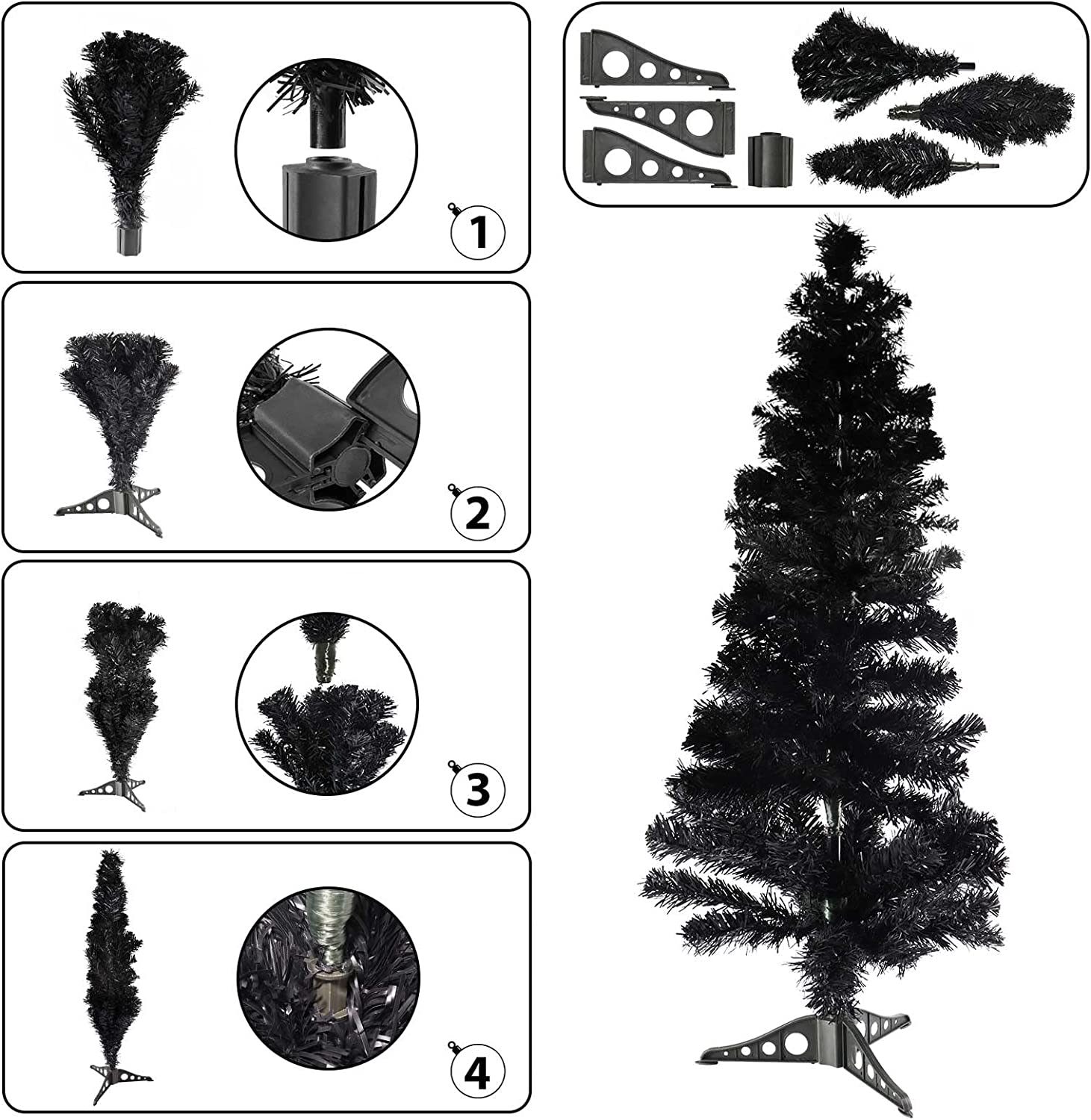 1

2

3

4