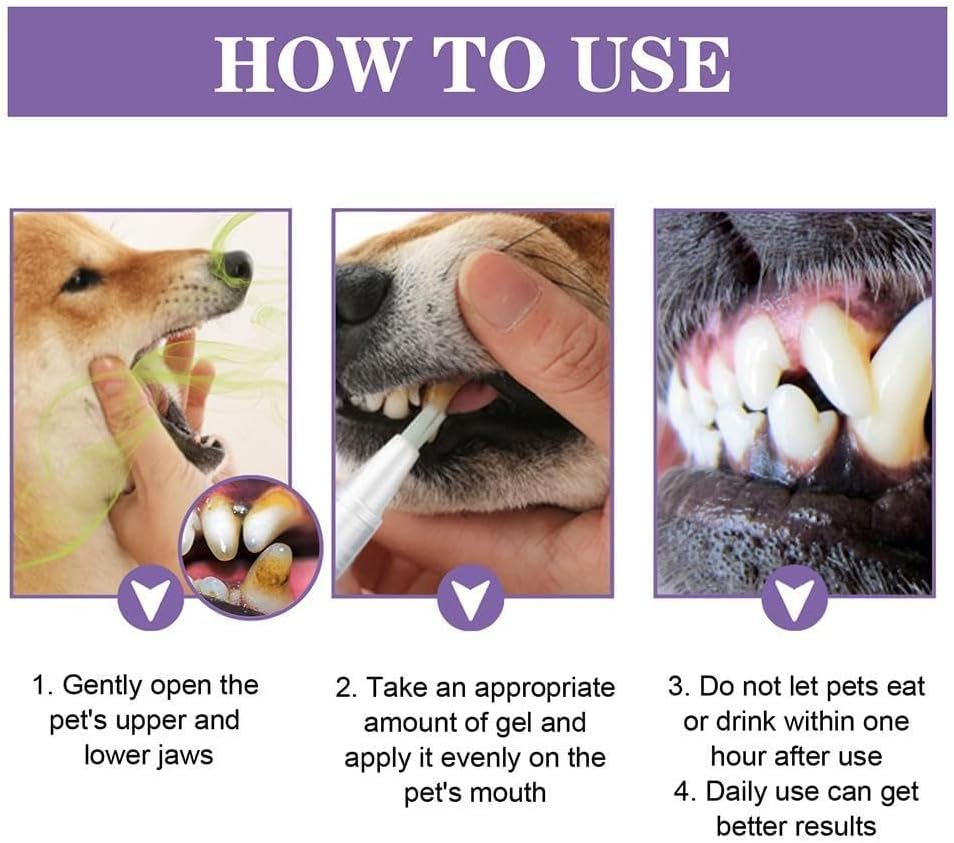 HOW TO USE

1. Gently open the pet's upper and lower jaws

2. Take an appropriate amount of gel and apply it evenly on the pet's mouth

3. Do not let pets eat or drink within one hour after use
4. Daily use can get better results