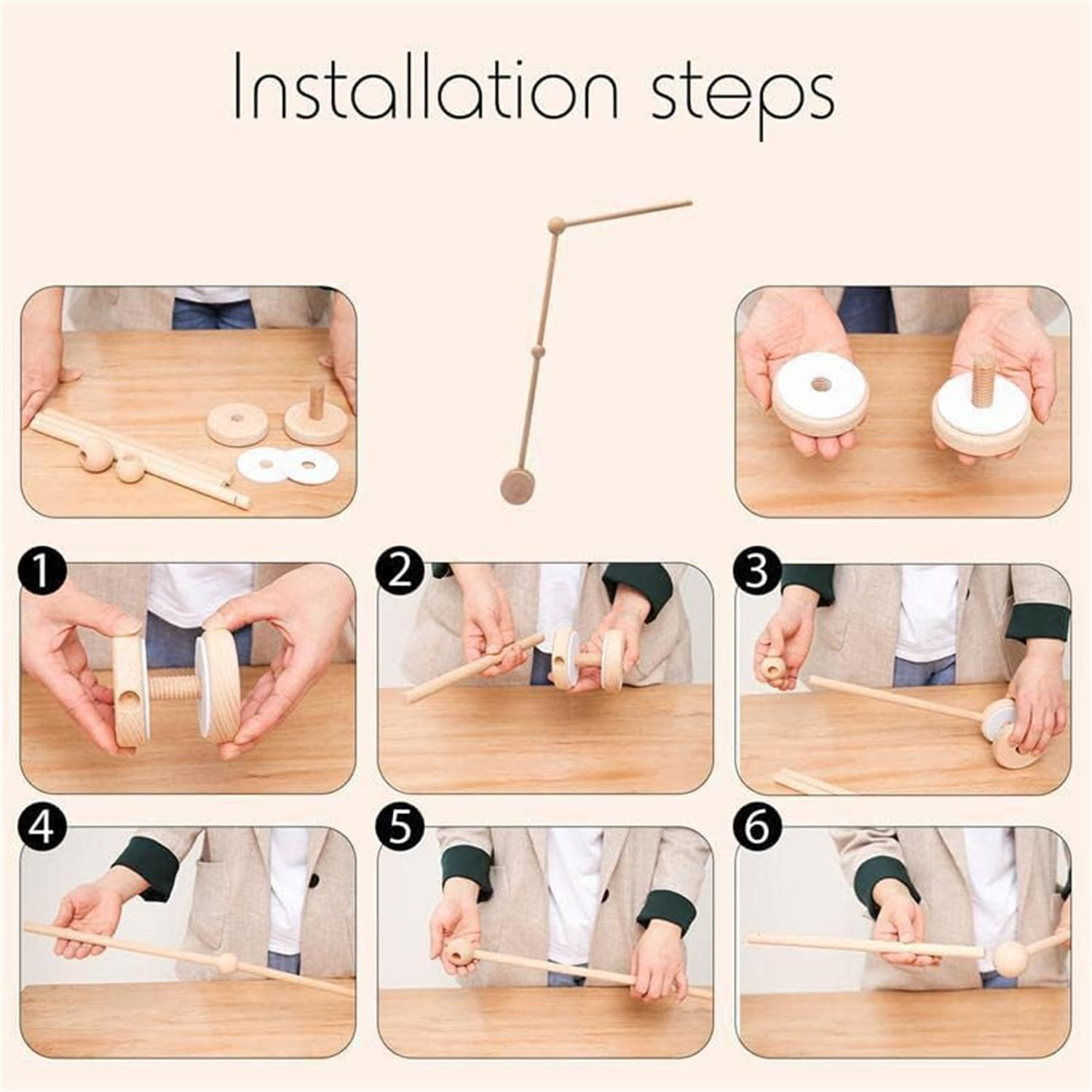 Installation steps

1

2

3

4

5

6