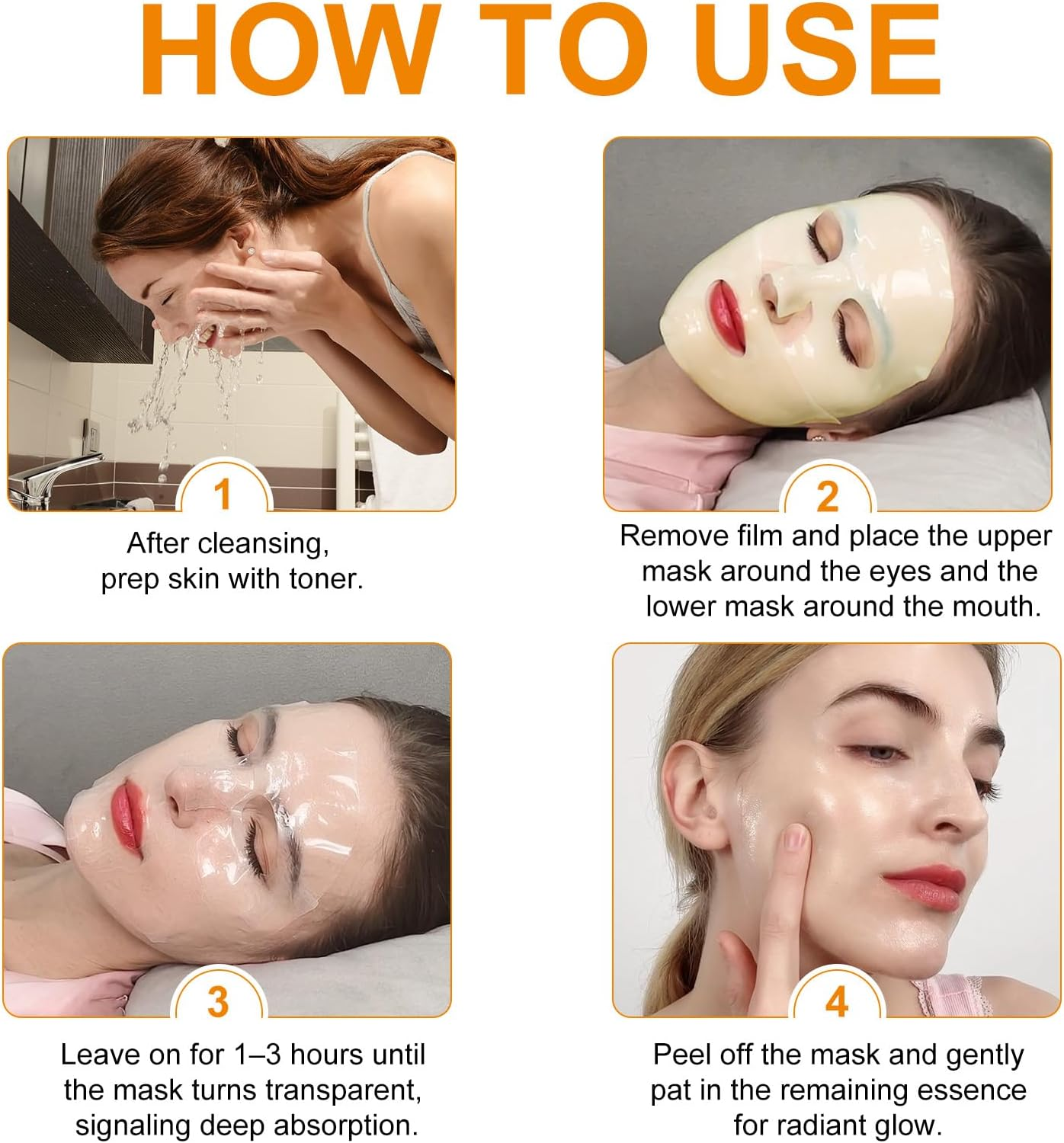 HOW TO USE

1

After cleansing, prep skin with toner.

2

Remove film and place the upper mask around the eyes and the lower mask around the mouth.

3

Leave on for 1–3 hours until the mask turns transparent, signaling deep absorption.

4

Peel off the mask and gently pat in the remaining essence for radiant glow.