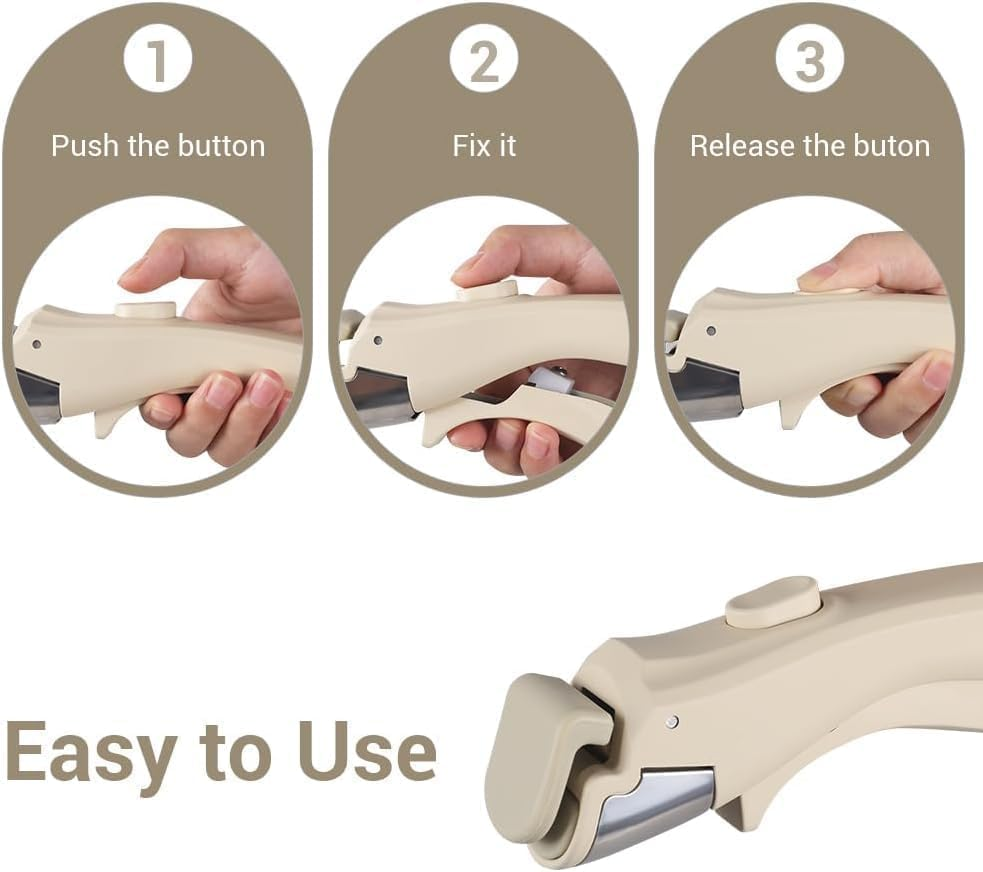 1
Push the button

2
Fix it

3
Release the buton

Easy to Use