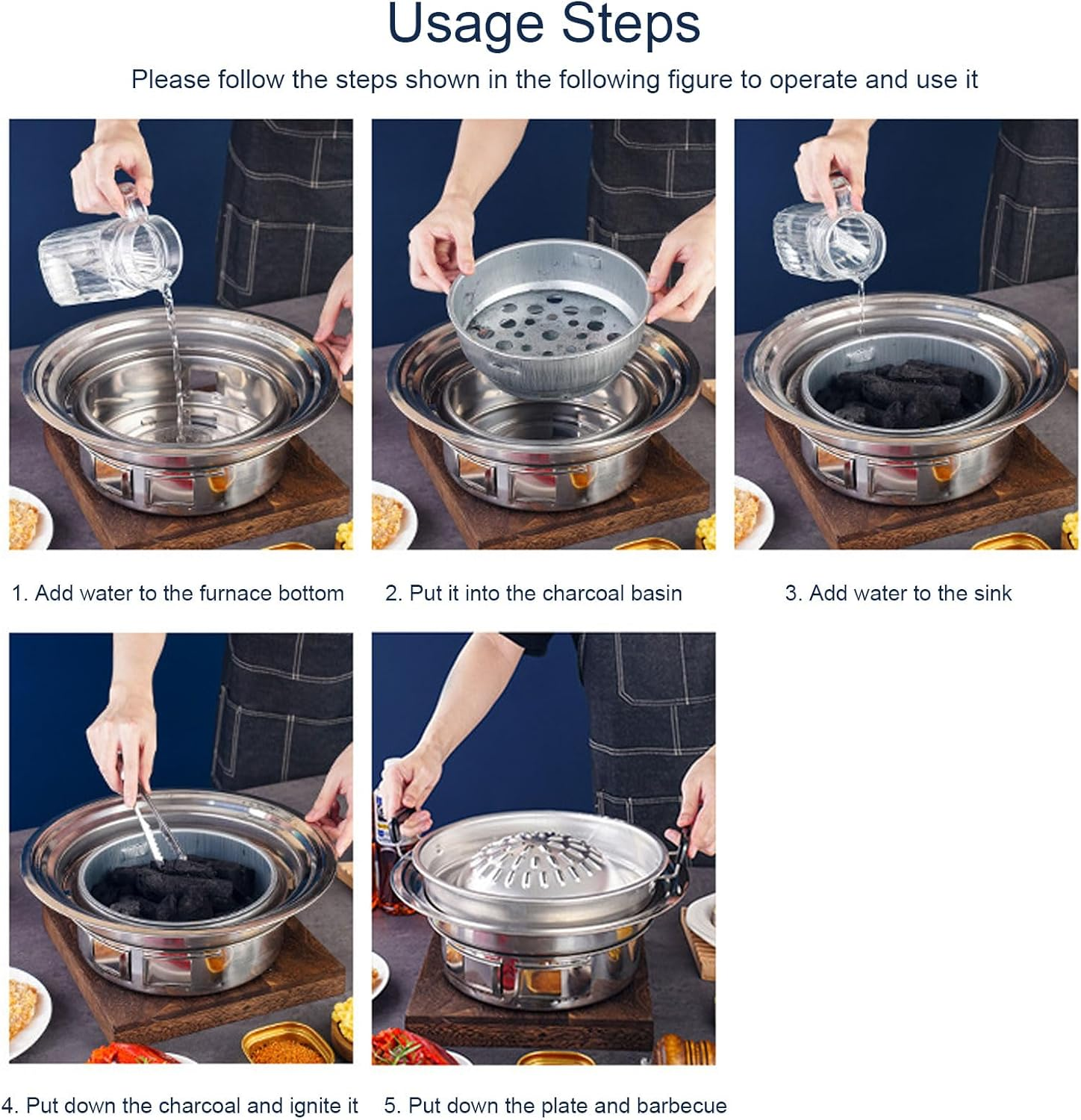 Usage Steps

Please follow the steps shown in the following figure to operate and use it

1. Add water to the furnace bottom

2. Put it into the charcoal basin

3. Add water to the sink

4. Put down the charcoal and ignite it

5. Put down the plate and barbecue