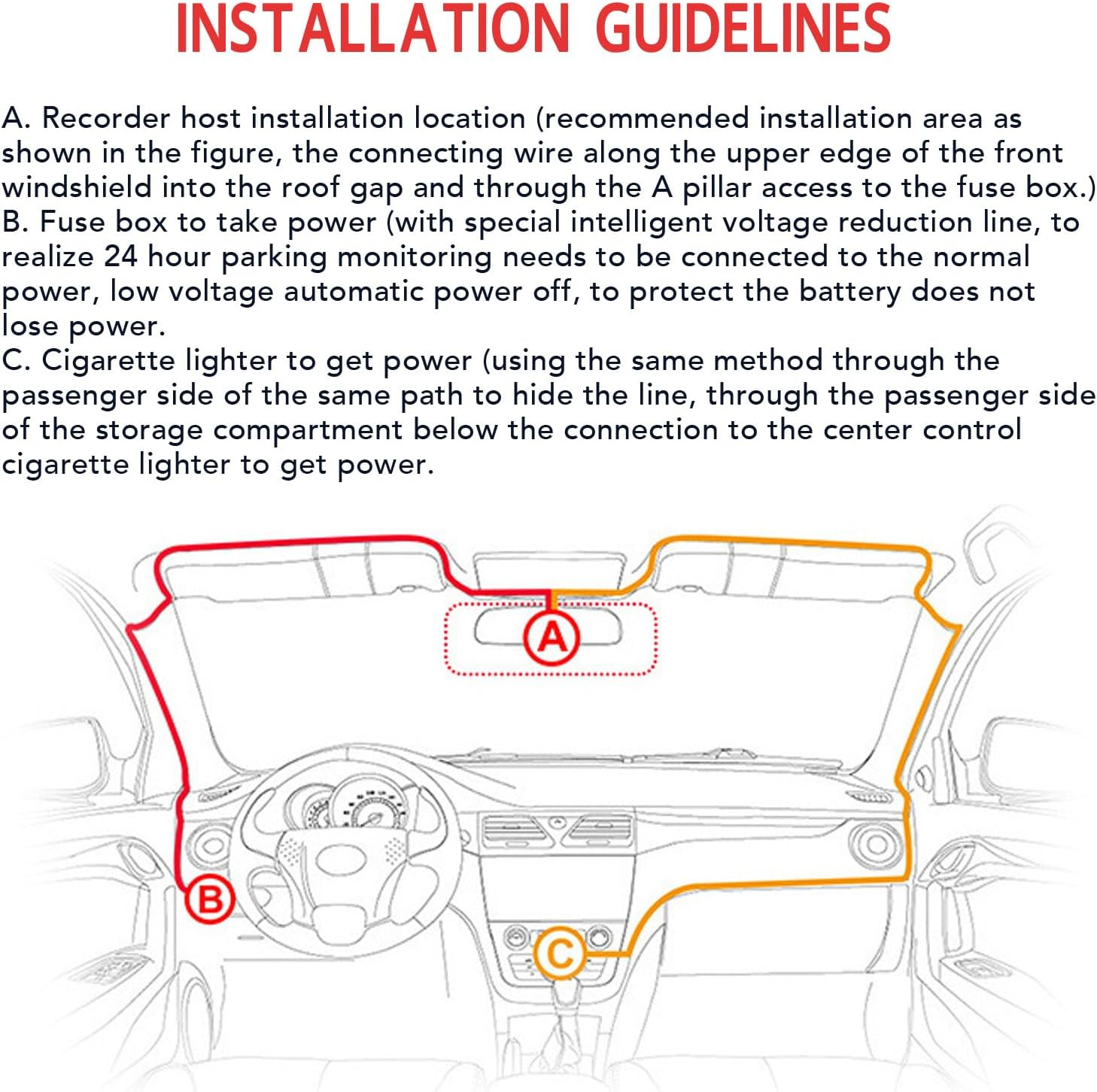 INSTALLATION GUIDELINES

A. Recorder host installation location (recommended installation area as shown in the figure, the connecting wire along the upper edge of the front windshield into the roof gap and through the A pillar access to the fuse box.)
B. Fuse box to take power (with special intelligent voltage reduction line, to realize 24 hour parking monitoring needs to be connected to the normal power, low voltage automatic power off, to protect the battery does not lose power.
C. Cigarette lighter to get power (using the same method through the passenger side of the same path to hide the line, through the passenger side of the storage compartment below the connection to the center control cigarette lighter to get power.

A

B

C