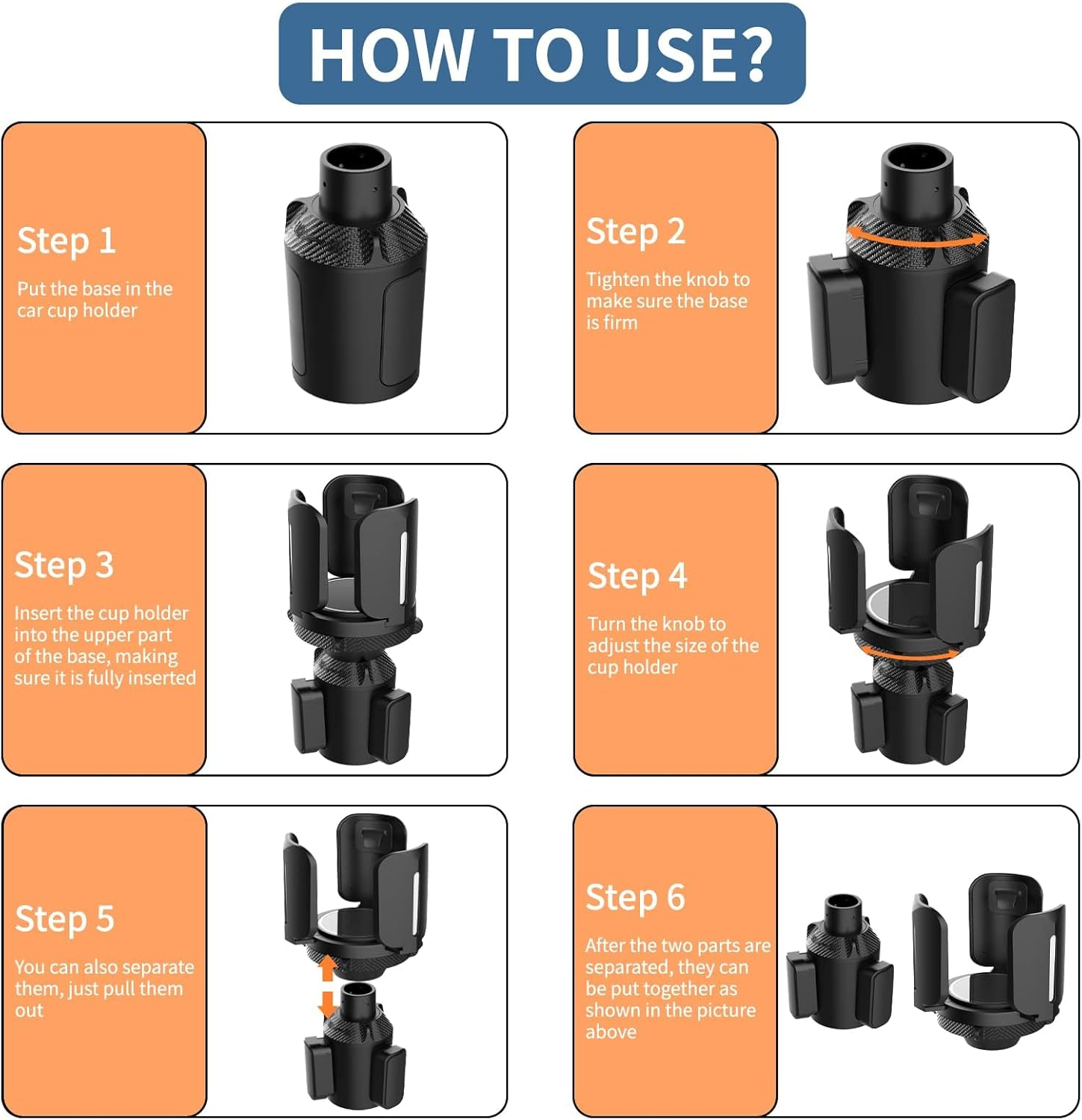 HOW TO USE?

Step 1

Put the base in the car cup holder

Step 2

Tighten the knob to make sure the base is firm

Step 3

Insert the cup holder into the upper part of the base, making sure it is fully inserted

Step 4

Turn the knob to adjust the size of the cup holder

Step 5

You can also separate them, just pull them out

Step 6

After the two parts are separated, they can be put together as shown in the picture above