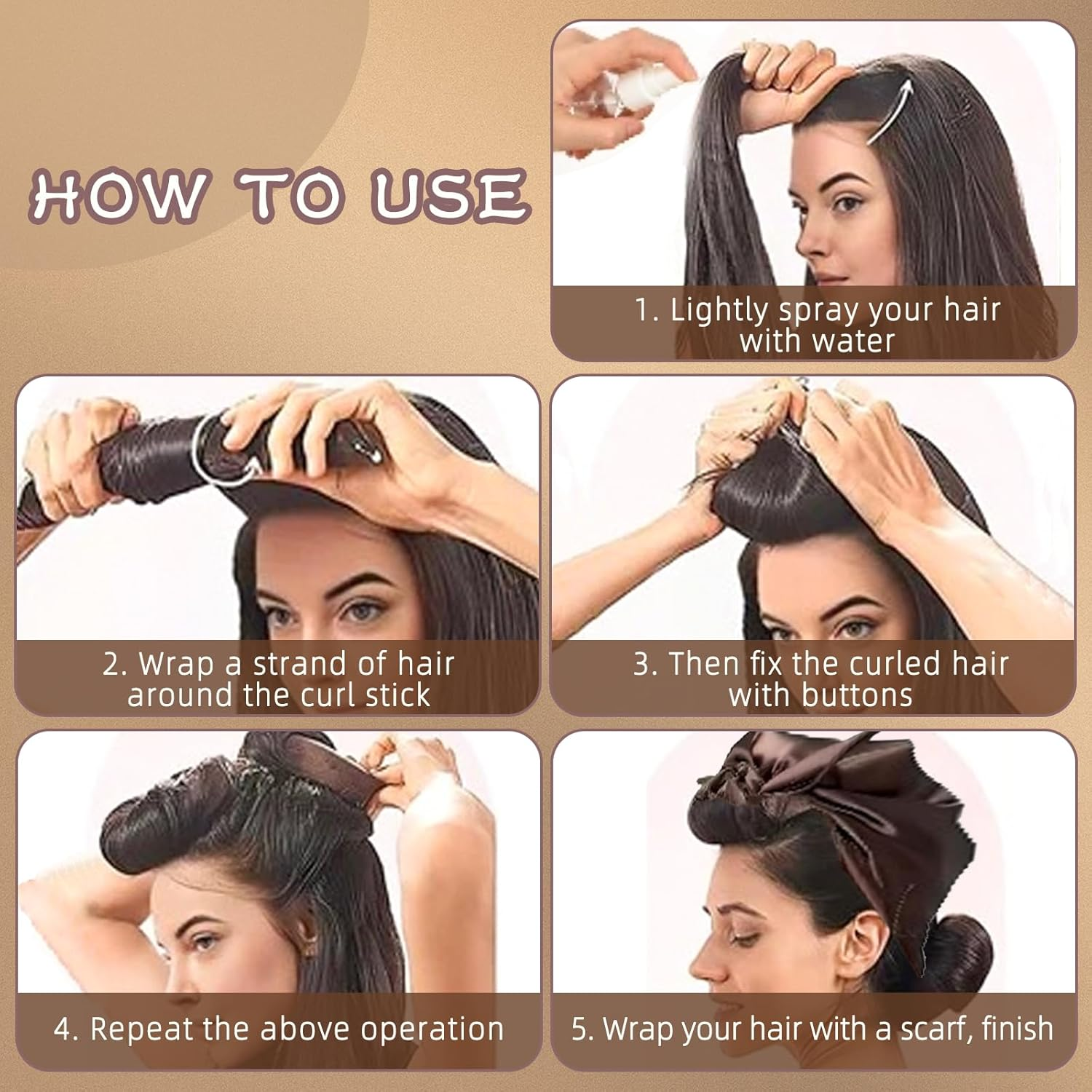 HOW TO USE

1. Lightly spray your hair with water

2. Wrap a strand of hair around the curl stick

3. Then fix the curled hair with buttons

4. Repeat the above operation

5. Wrap your hair with a scarf, finish