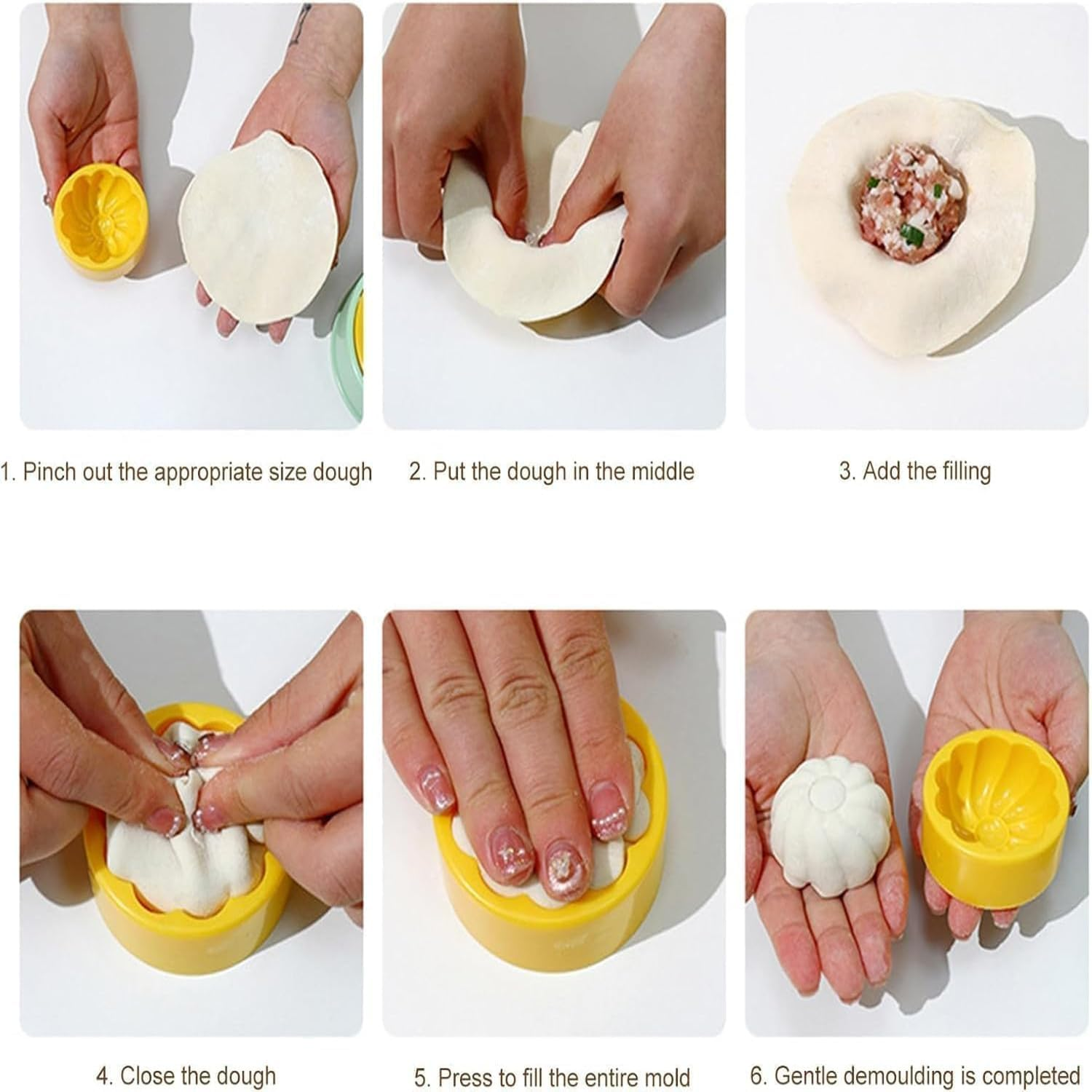 1. Pinch out the appropriate size dough

2. Put the dough in the middle

3. Add the filling

4. Close the dough

5. Press to fill the entire mold

6. Gentle demoulding is completed