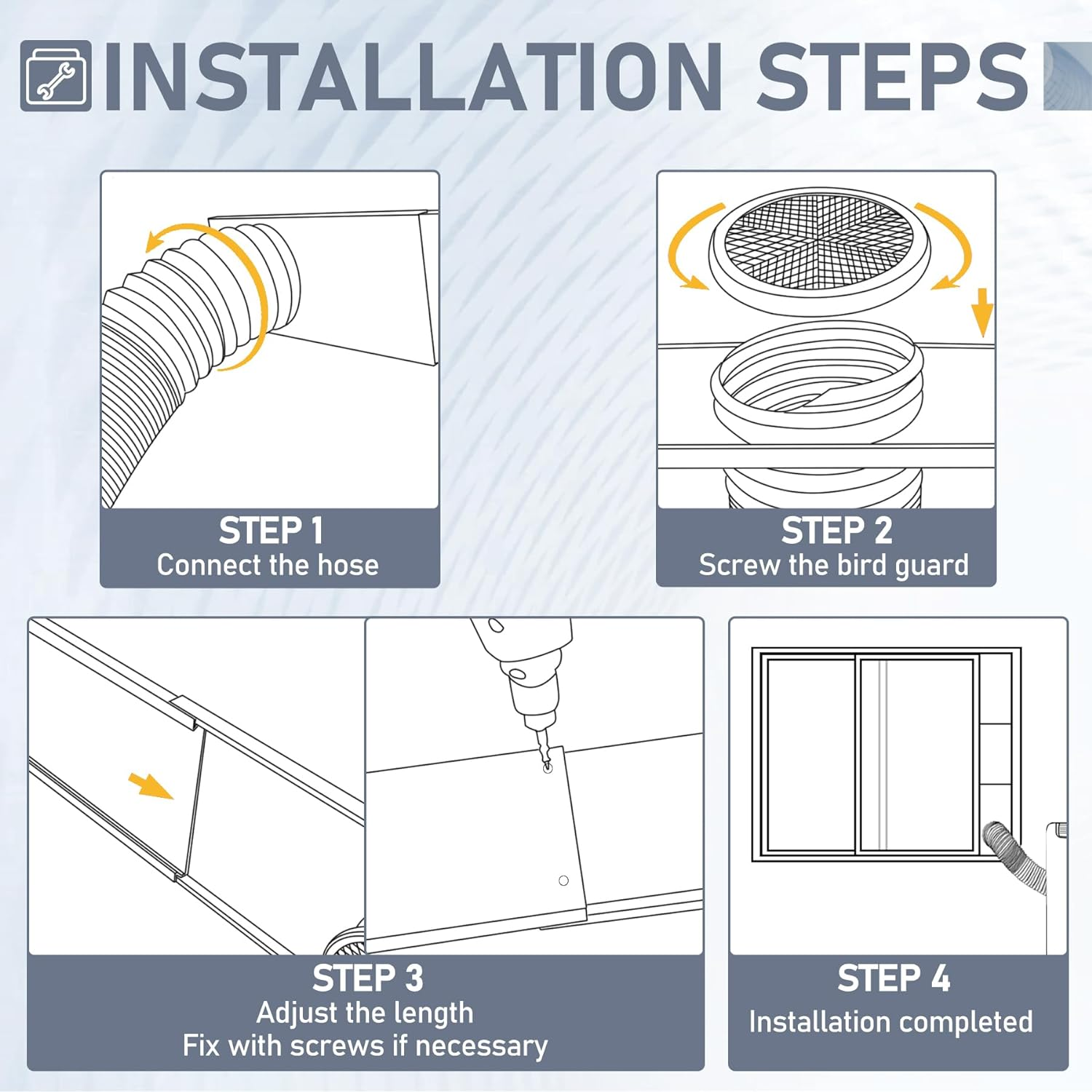 INSTALLATION STEPS

STEP 1
Connect the hose

STEP 2
Screw the bird guard

STEP 3
Adjust the length
Fix with screws if necessary

STEP 4
Installation completed