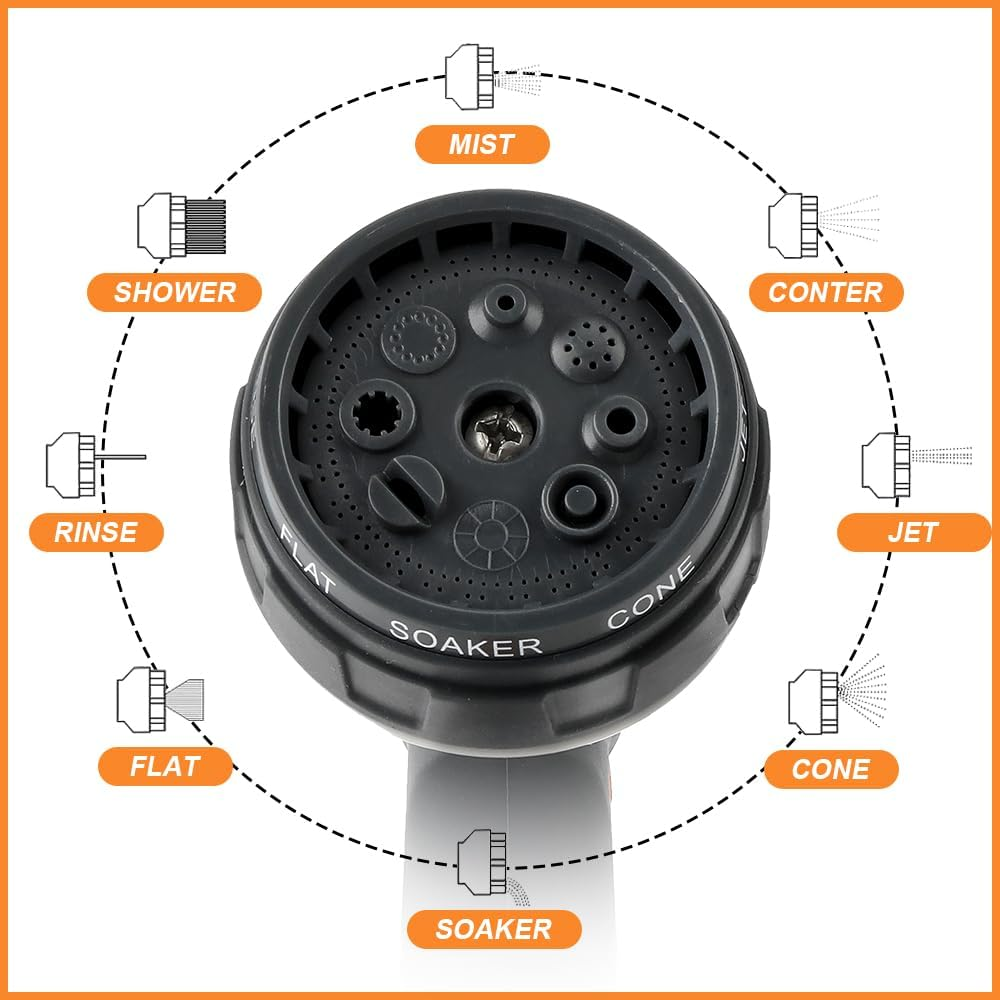 MIST

SHOWER

CONTER

RINSE

JET

FLAT

CONE

SOAKER

FLAT
SOAKER
CONE
JET