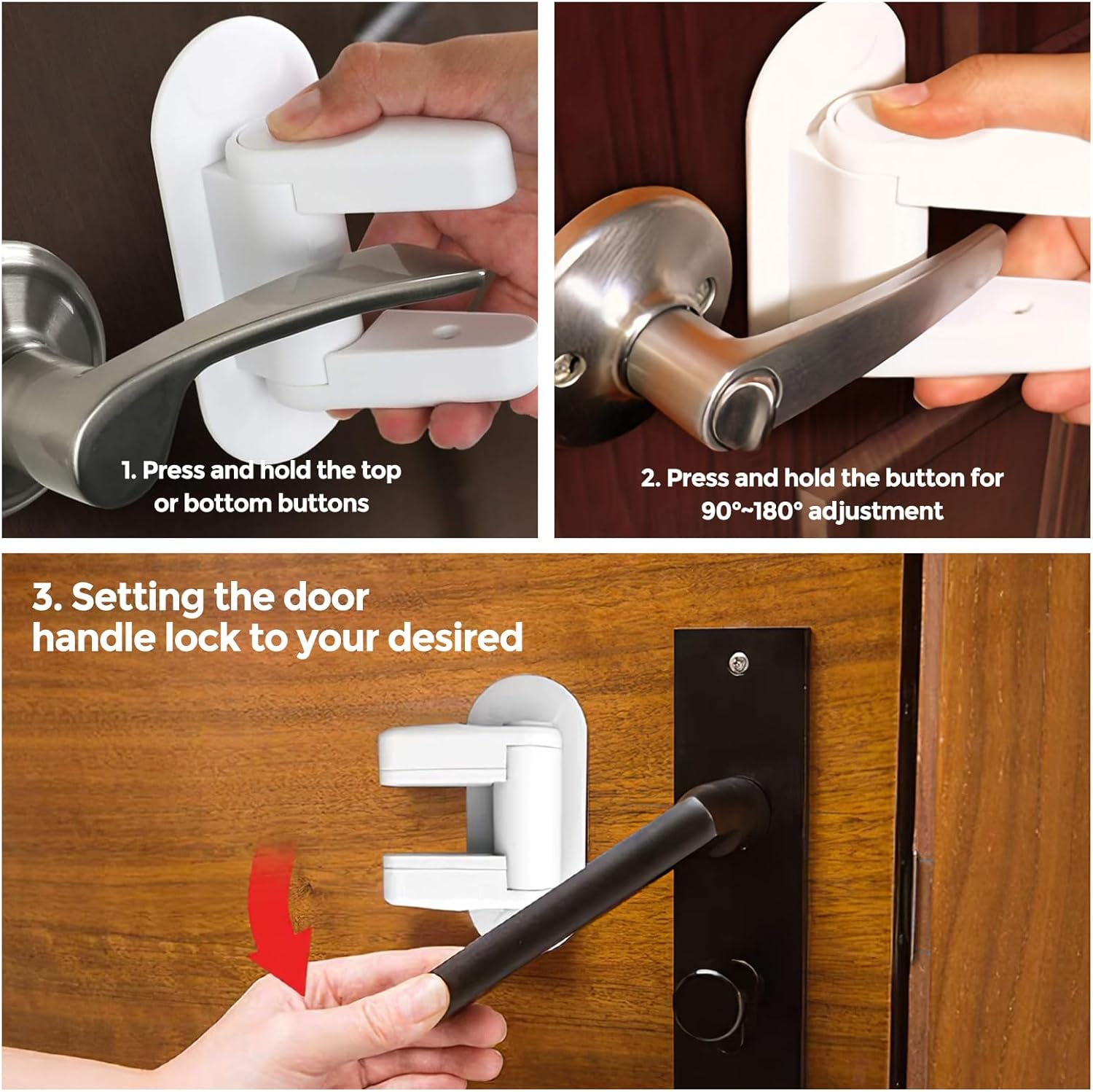 1. Press and hold the top or bottom buttons

2. Press and hold the button for 90°~180° adjustment

3. Setting the door handle lock to your desired