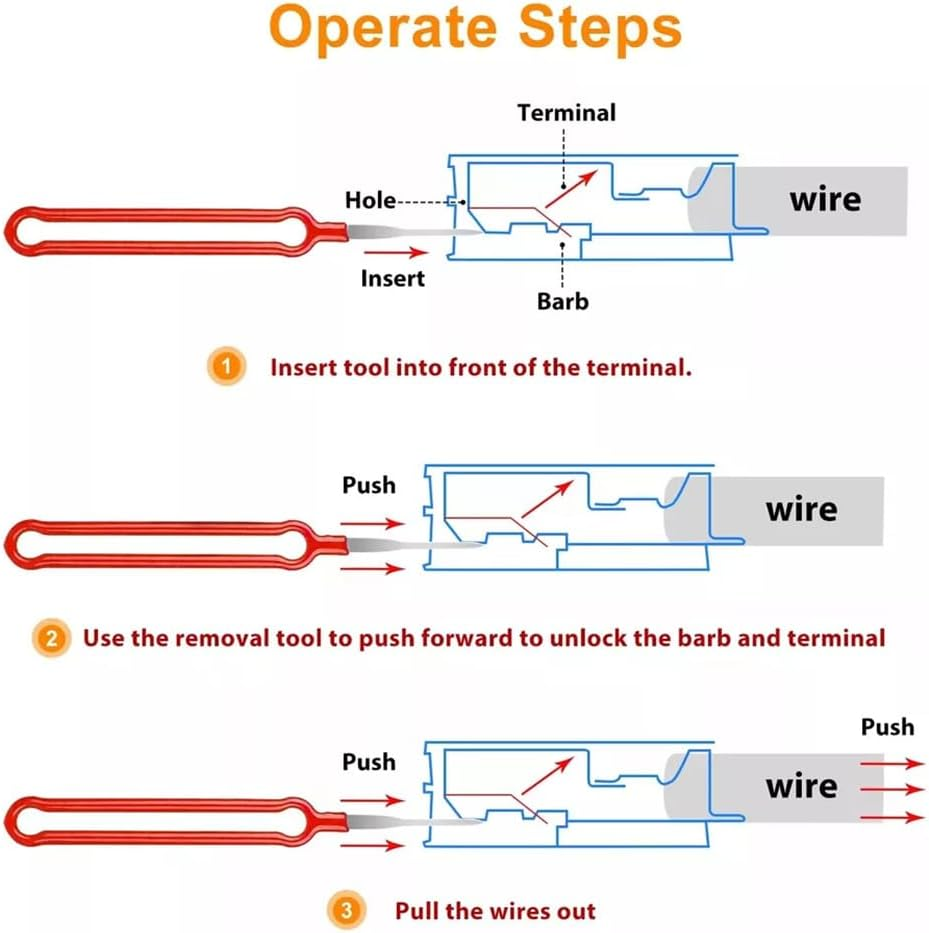 Operate Steps

Terminal
Hole
wire
Insert
Barb

1 Insert tool into front of the terminal.

Push
wire

2 Use the removal tool to push forward to unlock the barb and terminal

Push
Push
wire

3 Pull the wires out