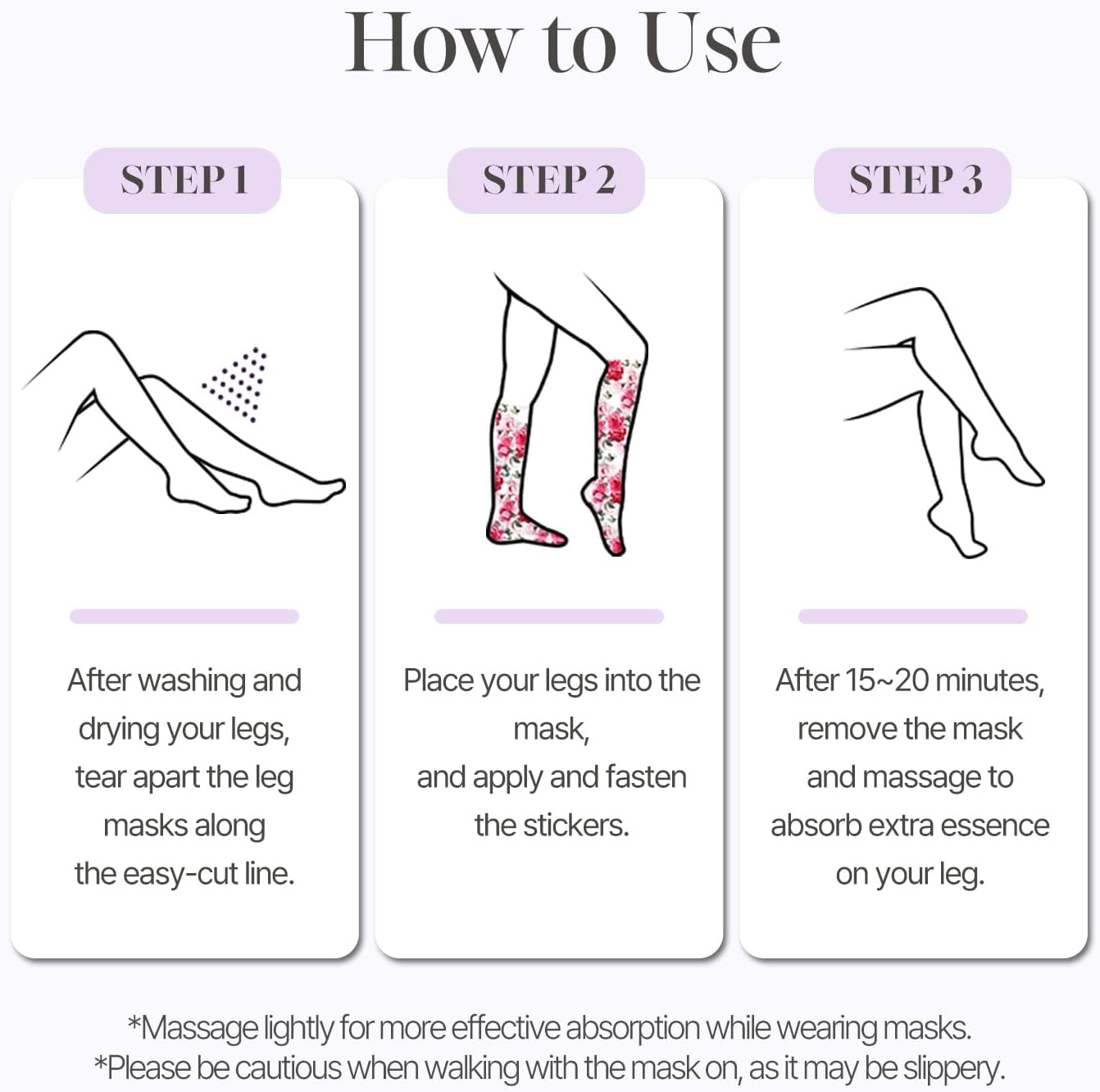 How to Use

STEP 1

After washing and drying your legs, tear apart the leg masks along the easy-cut line.

STEP 2

Place your legs into the mask, and apply and fasten the stickers.

STEP 3

After 15~20 minutes, remove the mask and massage to absorb extra essence on your leg.

*Massage lightly for more effective absorption while wearing masks.
*Please be cautious when walking with the mask on, as it may be slippery.