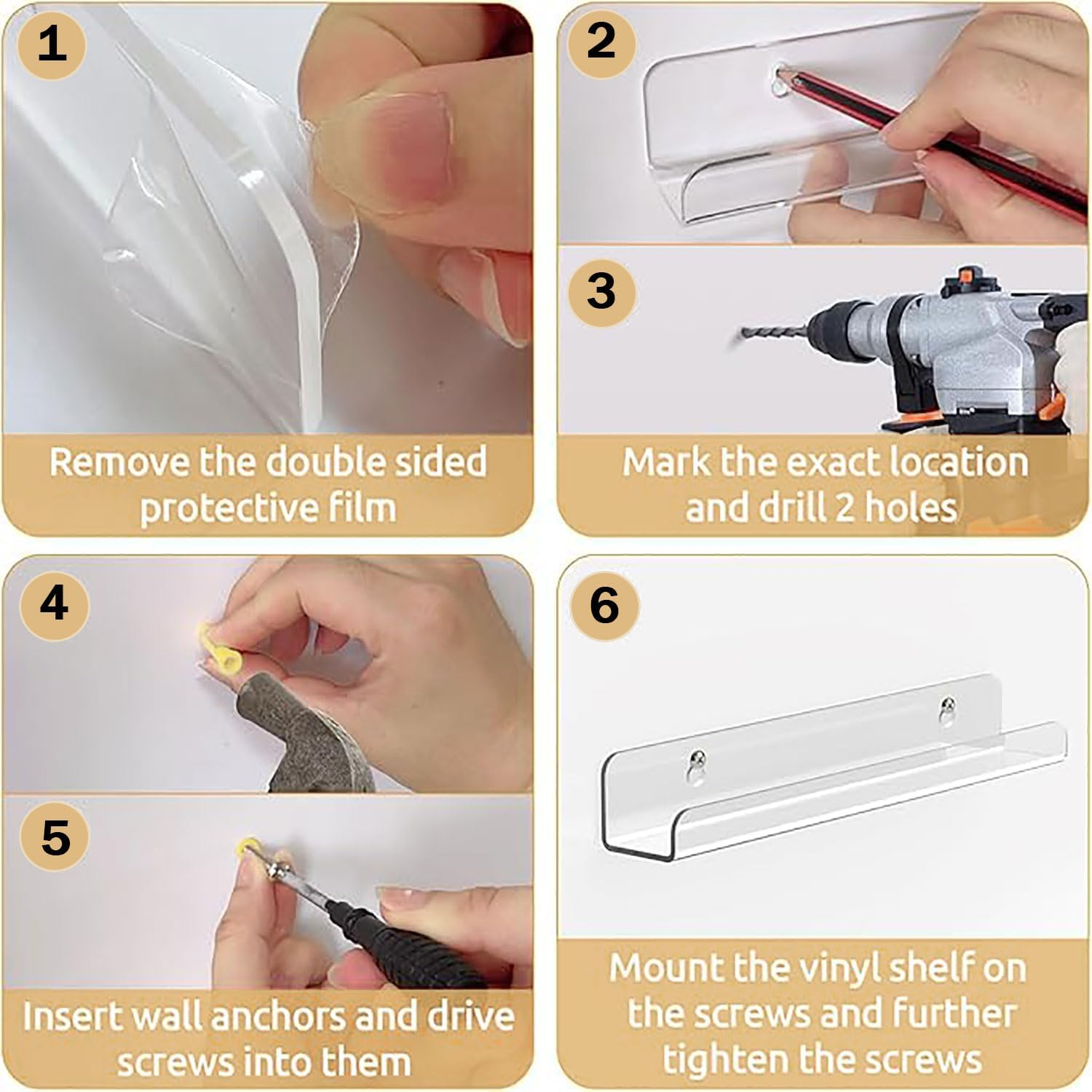 1

Remove the double sided protective film

2

3

Mark the exact location and drill 2 holes

4

5

Insert wall anchors and drive screws into them

6

Mount the vinyl shelf on the screws and further tighten the screws