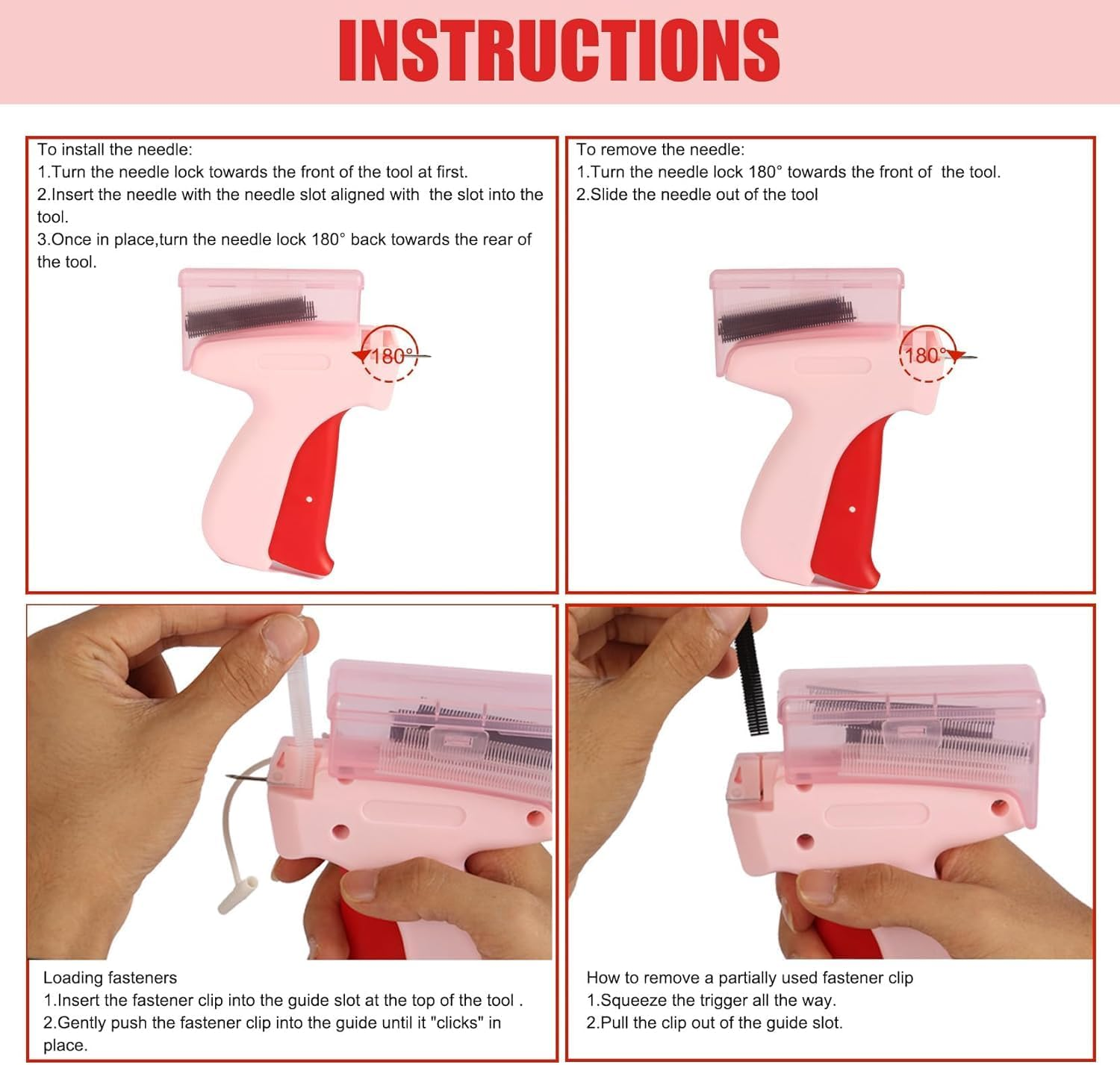 INSTRUCTIONS

To install the needle:
1.Turn the needle lock towards the front of the tool at first.
2.Insert the needle with the needle slot aligned with the slot into the tool.
3.Once in place,turn the needle lock 180° back towards the rear of the tool.

180°

To remove the needle:
1.Turn the needle lock 180° towards the front of the tool.
2.Slide the needle out of the tool

180°

Loading fasteners
1.Insert the fastener clip into the guide slot at the top of the tool .
2.Gently push the fastener clip into the guide until it "clicks" in place.

How to remove a partially used fastener clip
1.Squeeze the trigger all the way.
2.Pull the clip out of the guide slot.