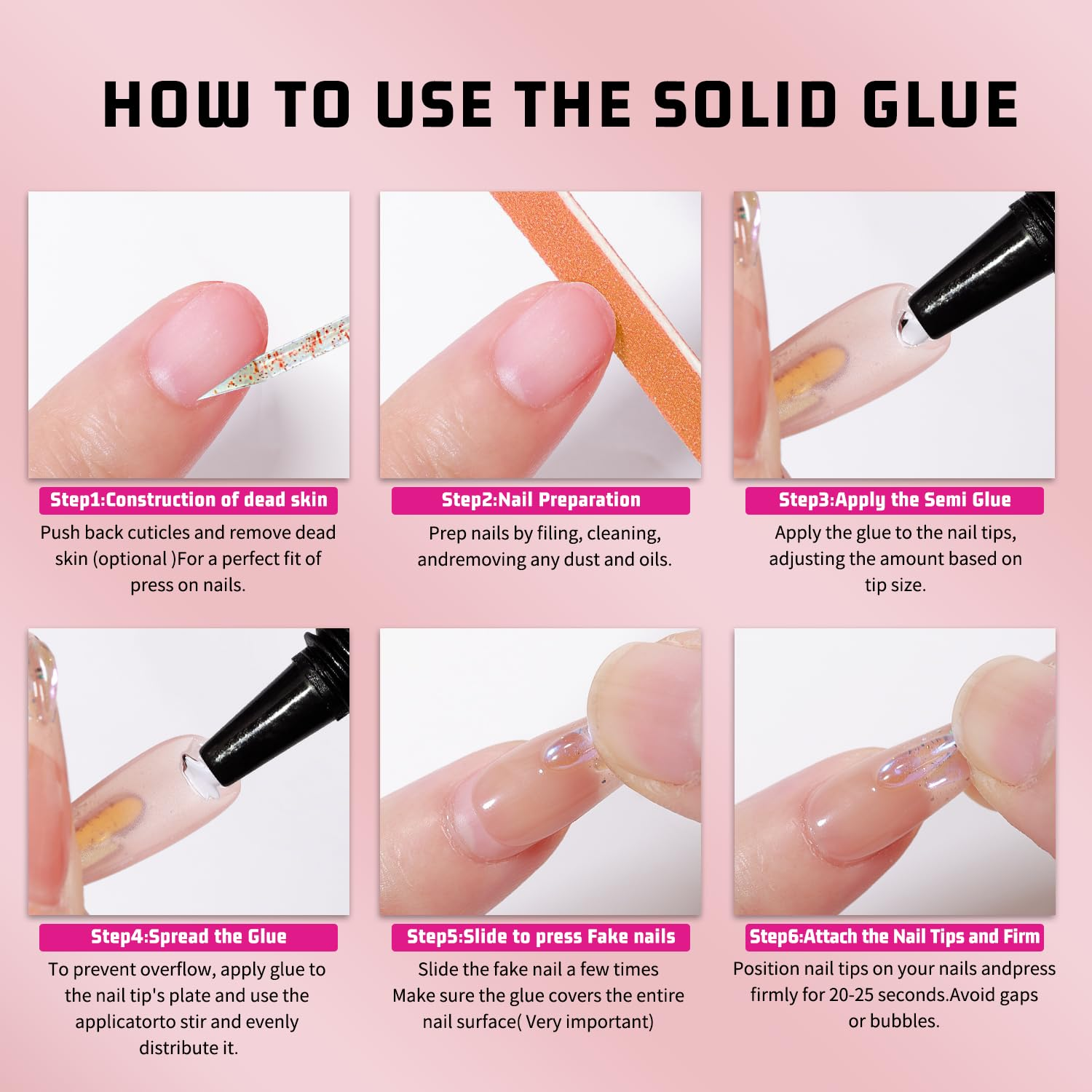 HOW TO USE THE SOLID GLUE

Step1:Construction of dead skin

Push back cuticles and remove dead skin (optional )For a perfect fit of press on nails.

Step2:Nail Preparation

Prep nails by filing, cleaning, andremoving any dust and oils.

Step3:Apply the Semi Glue

Apply the glue to the nail tips, adjusting the amount based on tip size.

Step4:Spread the Glue

To prevent overflow, apply glue to the nail tip's plate and use the applicatorto stir and evenly distribute it.

Step5:Slide to press Fake nails

Slide the fake nail a few times Make sure the glue covers the entire nail surface( Very important)

Step6:Attach the Nail Tips and Firm

Position nail tips on your nails andpress firmly for 20-25 seconds.Avoid gaps or bubbles.