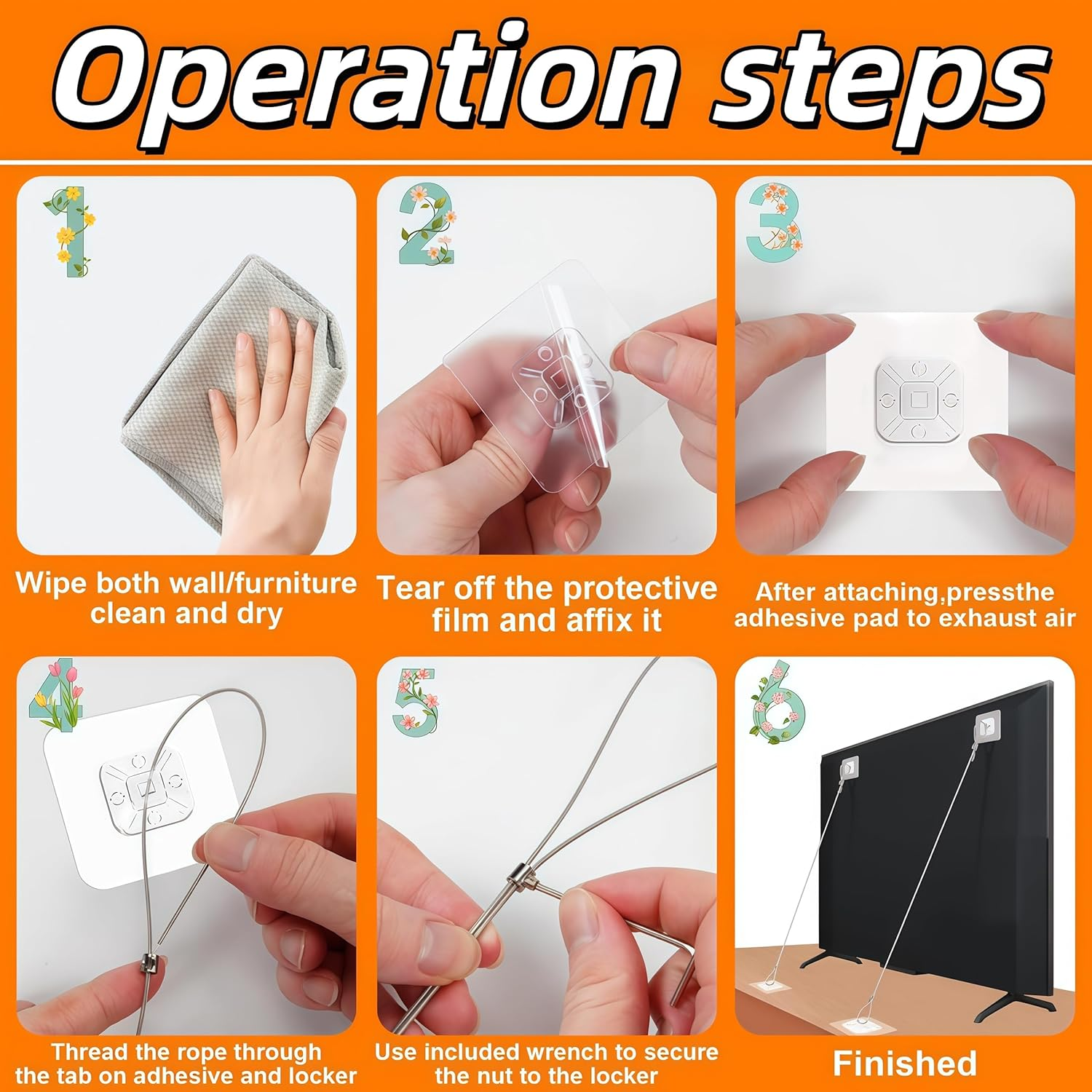 Operation steps

1

Wipe both wall/furniture clean and dry

2

Tear off the protective film and affix it

3

After attaching,pressthe adhesive pad to exhaust air

4

Thread the rope through the tab on adhesive and locker

5

Use included wrench to secure the nut to the locker

6

Finished