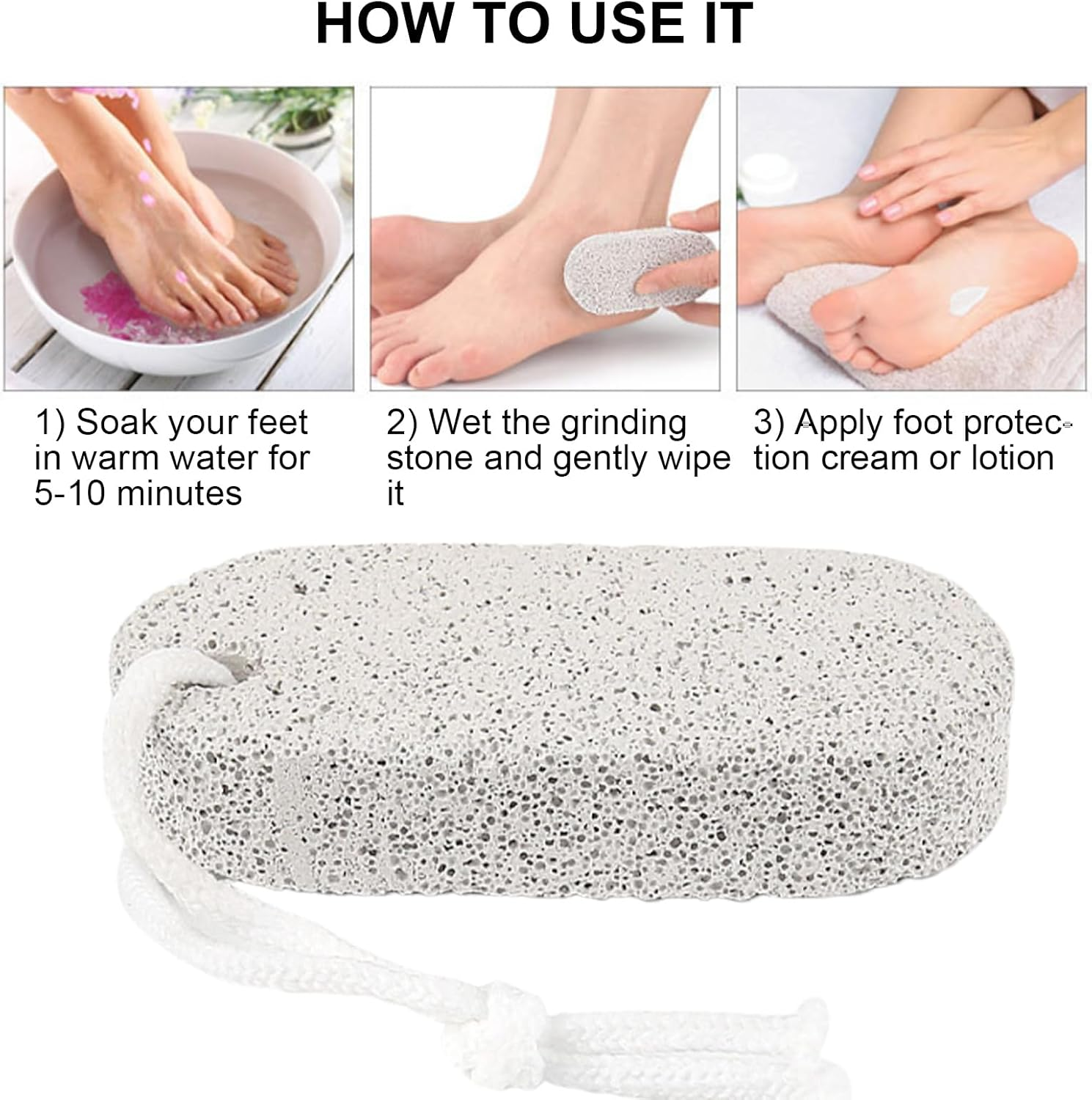 HOW TO USE IT

1) Soak your feet in warm water for 5-10 minutes

2) Wet the grinding stone and gently wipe it

3) Apply foot protection cream or lotion