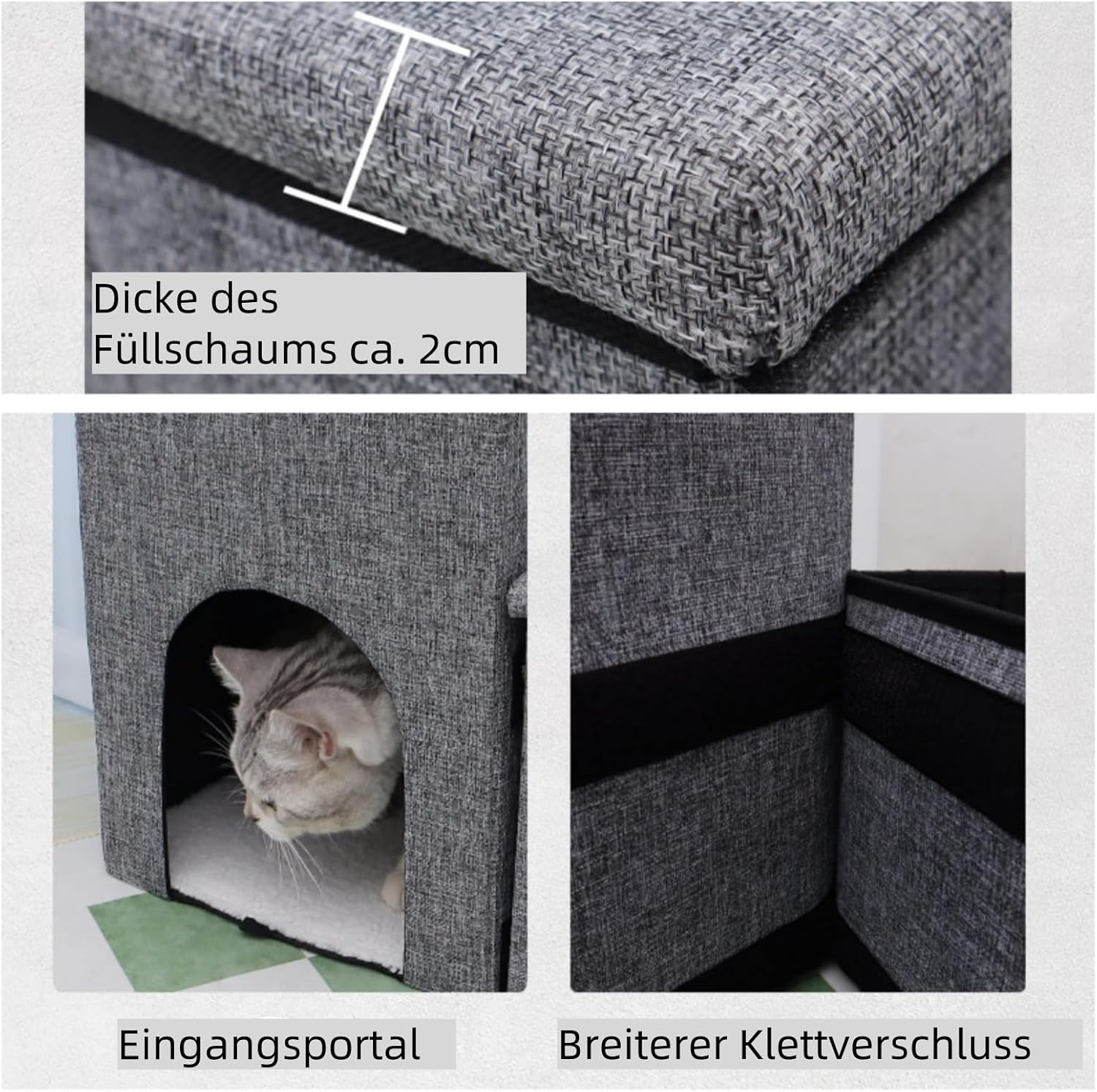 Dicke des Füllschaums ca. 2cm

Eingangsportal

Breiterer Klettverschluss