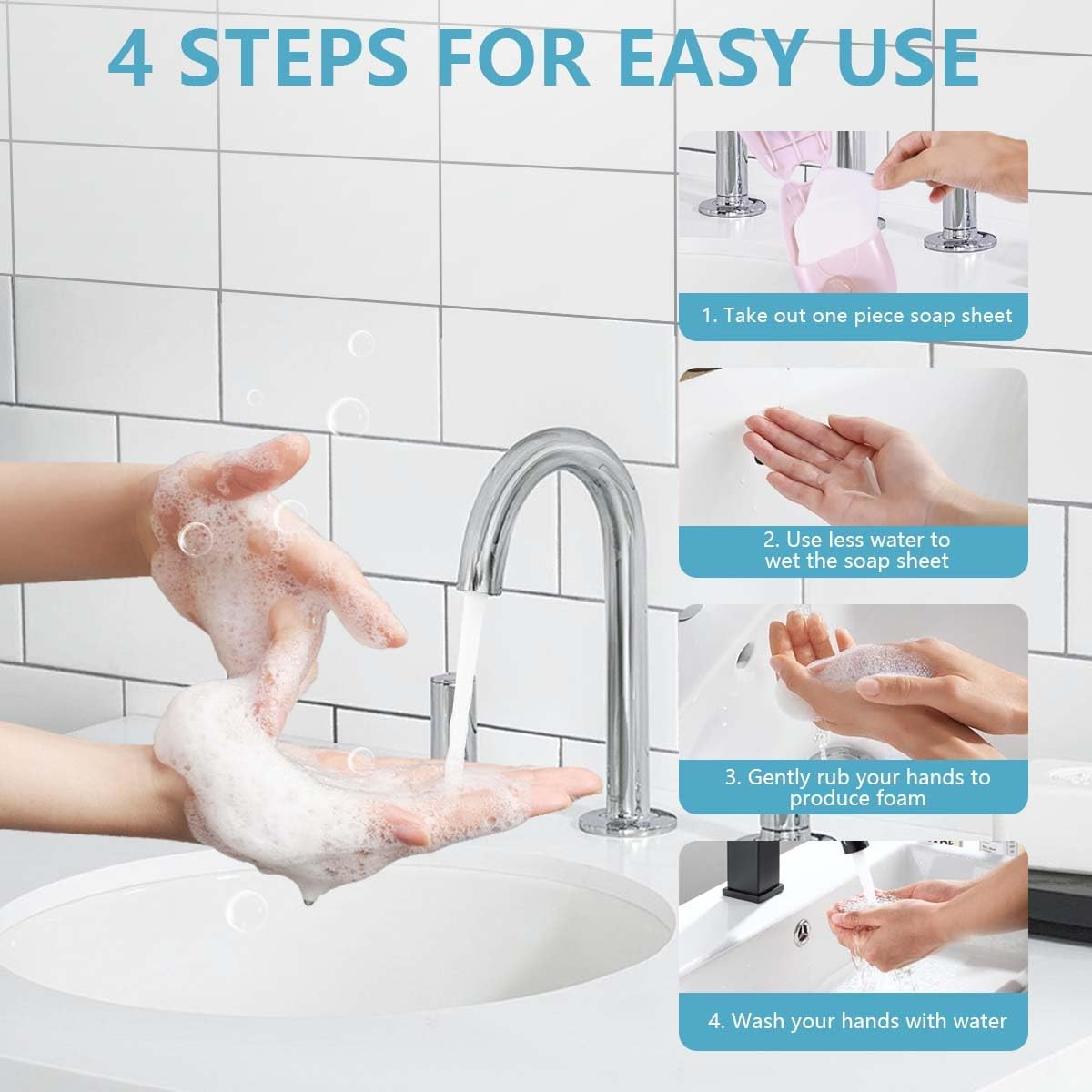 4 STEPS FOR EASY USE

1. Take out one piece soap sheet

2. Use less water to wet the soap sheet

3. Gently rub your hands to produce foam

4. Wash your hands with water