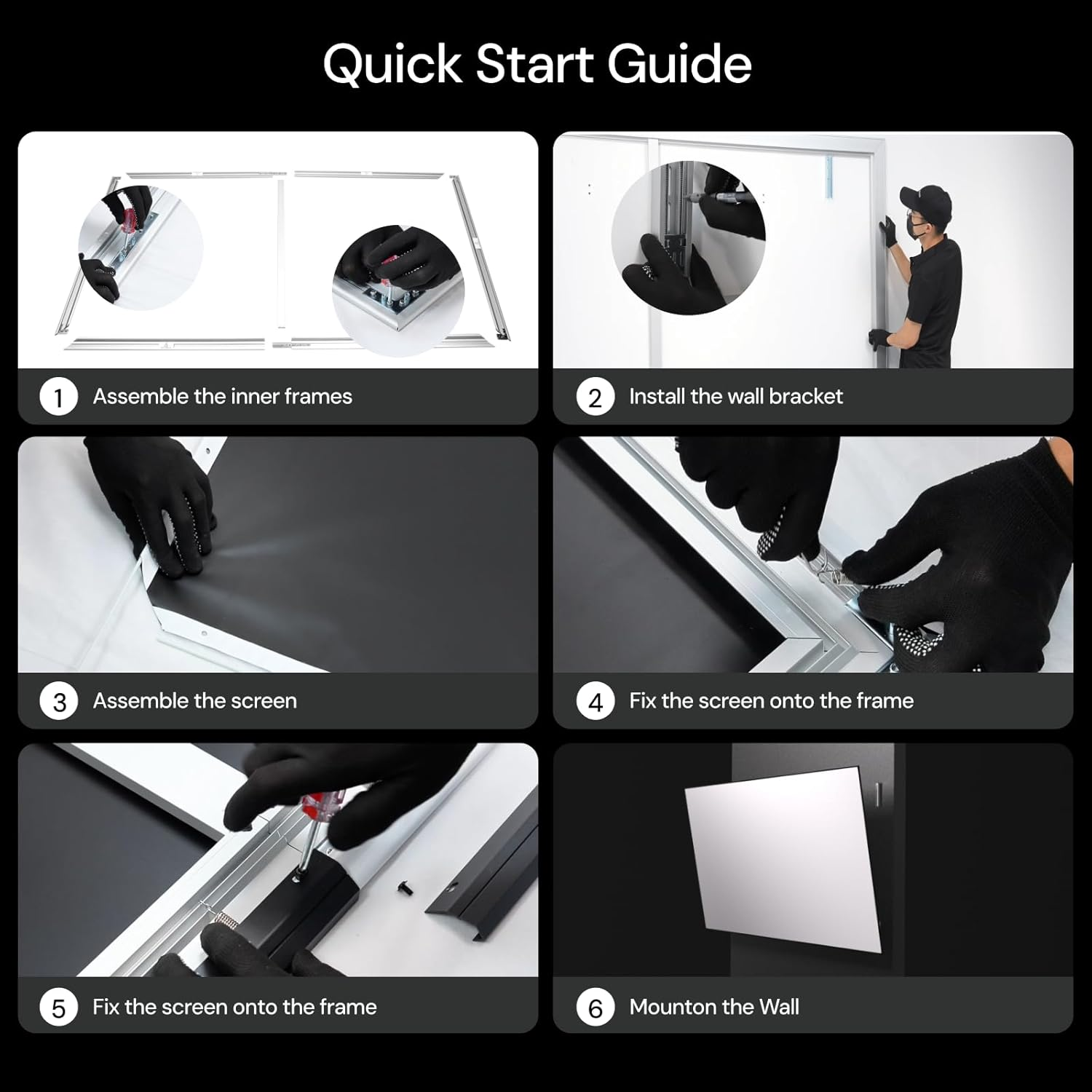 Quick Start Guide

1 Assemble the inner frames

2 Install the wall bracket

3 Assemble the screen

4 Fix the screen onto the frame

5 Fix the screen onto the frame

6 Mounton the Wall