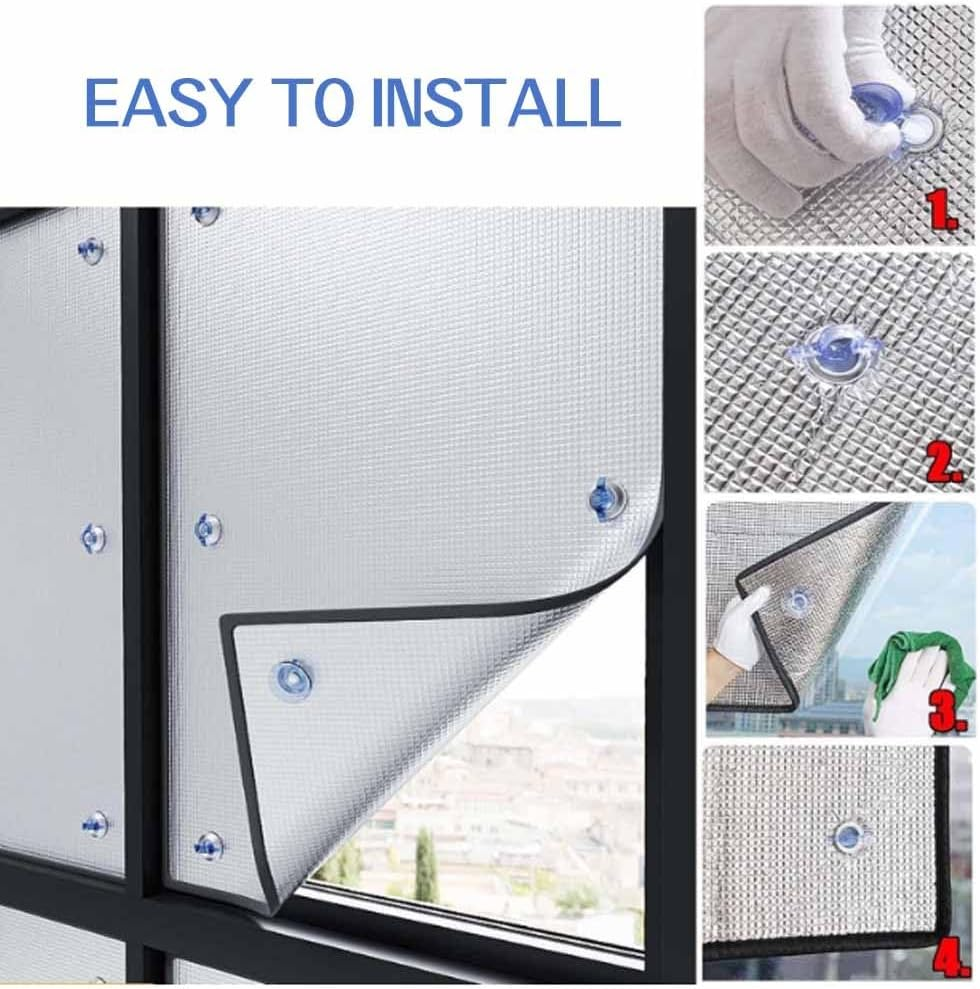 EASY TO INSTALL

1.

2.

3.

4.