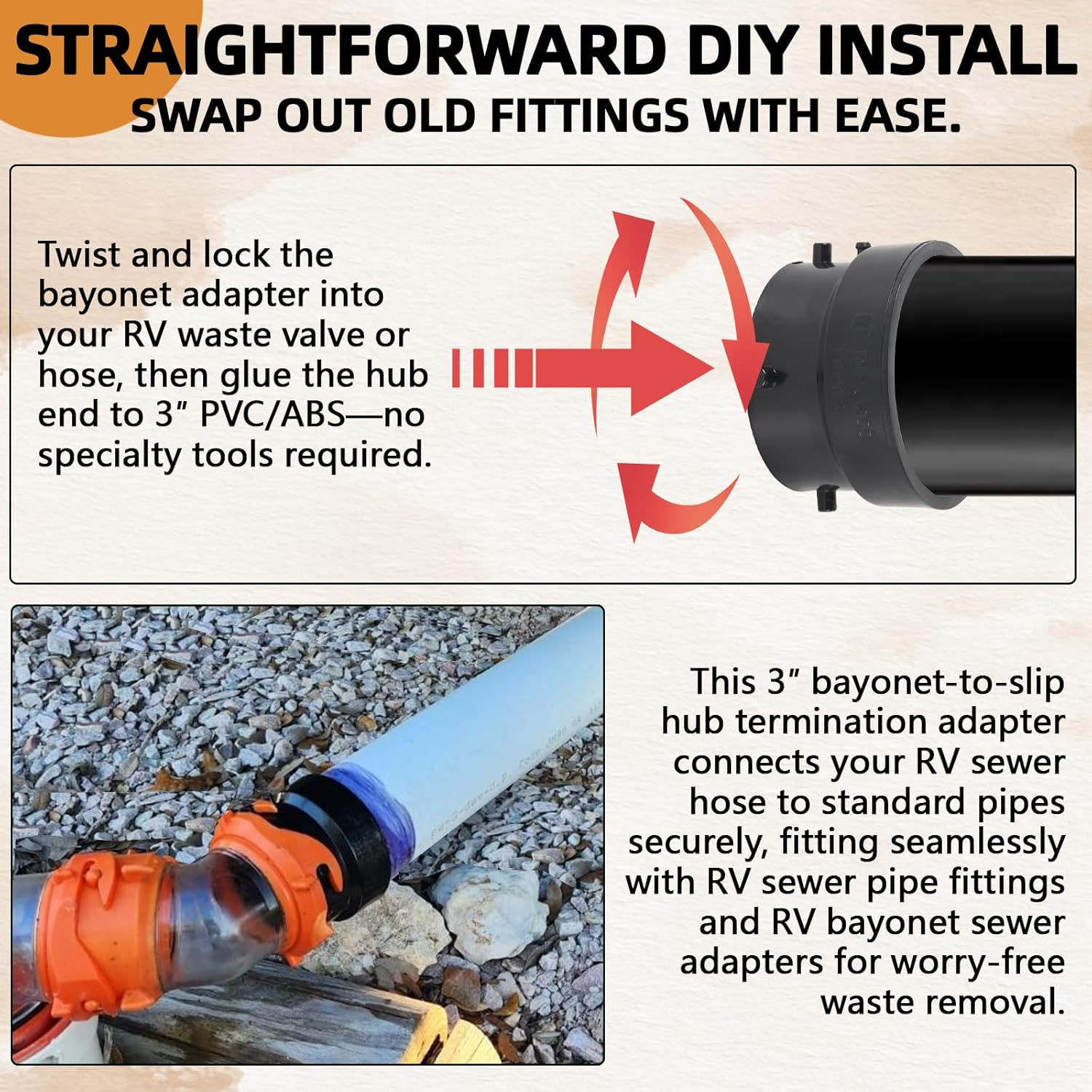 STRAIGHTFORWARD DIY INSTALL

SWAP OUT OLD FITTINGS WITH EASE.

Twist and lock the bayonet adapter into your RV waste valve or hose, then glue the hub end to 3″ PVC/ABS—no specialty tools required.

This 3″ bayonet-to-slip hub termination adapter connects your RV sewer hose to standard pipes securely, fitting seamlessly with RV sewer pipe fittings and RV bayonet sewer adapters for worry-free waste removal.