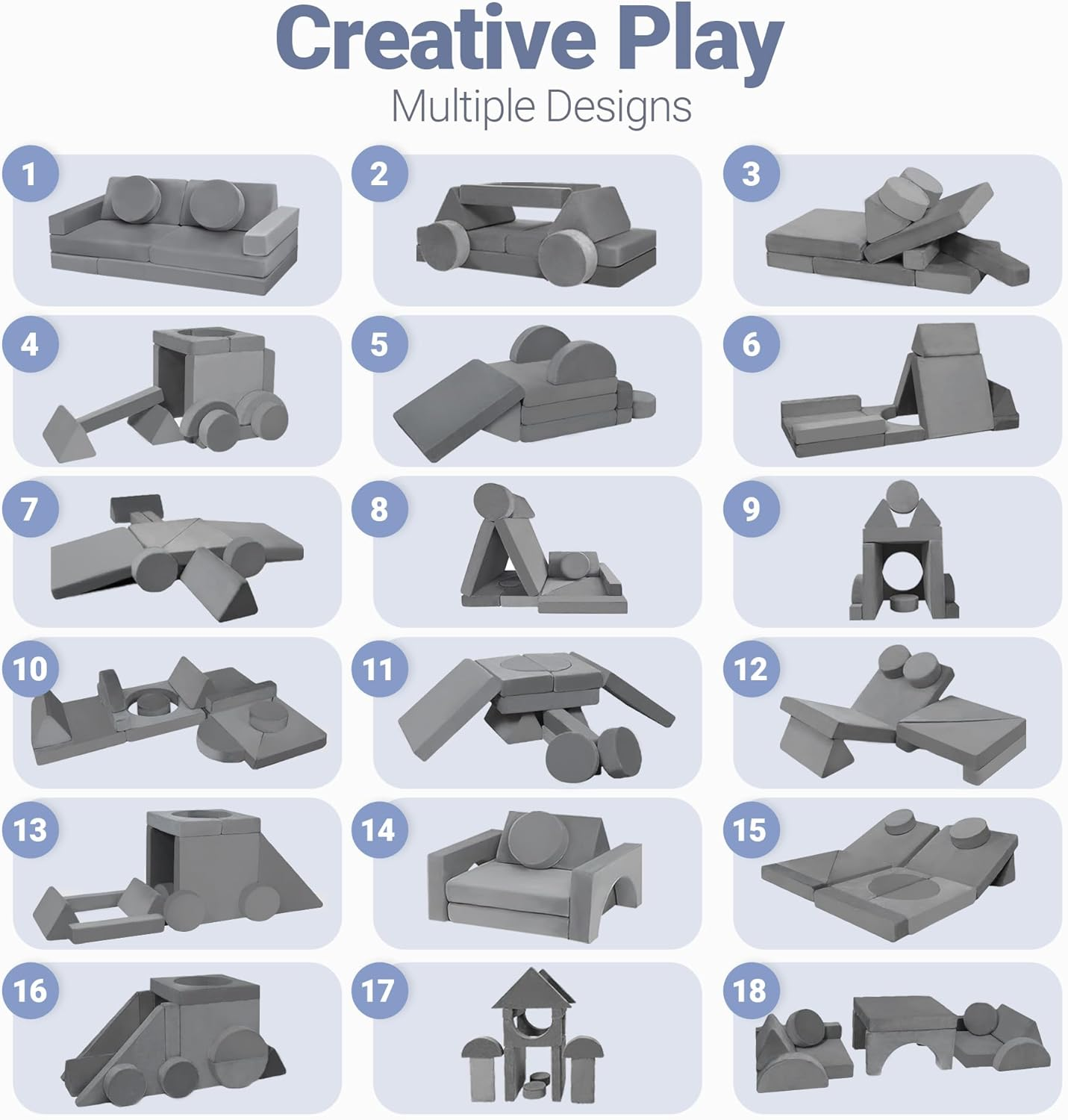 Creative Play
Multiple Designs

1

2

3

4

5

6

7

8

9

10

11

12

13

14

15

16

17

18