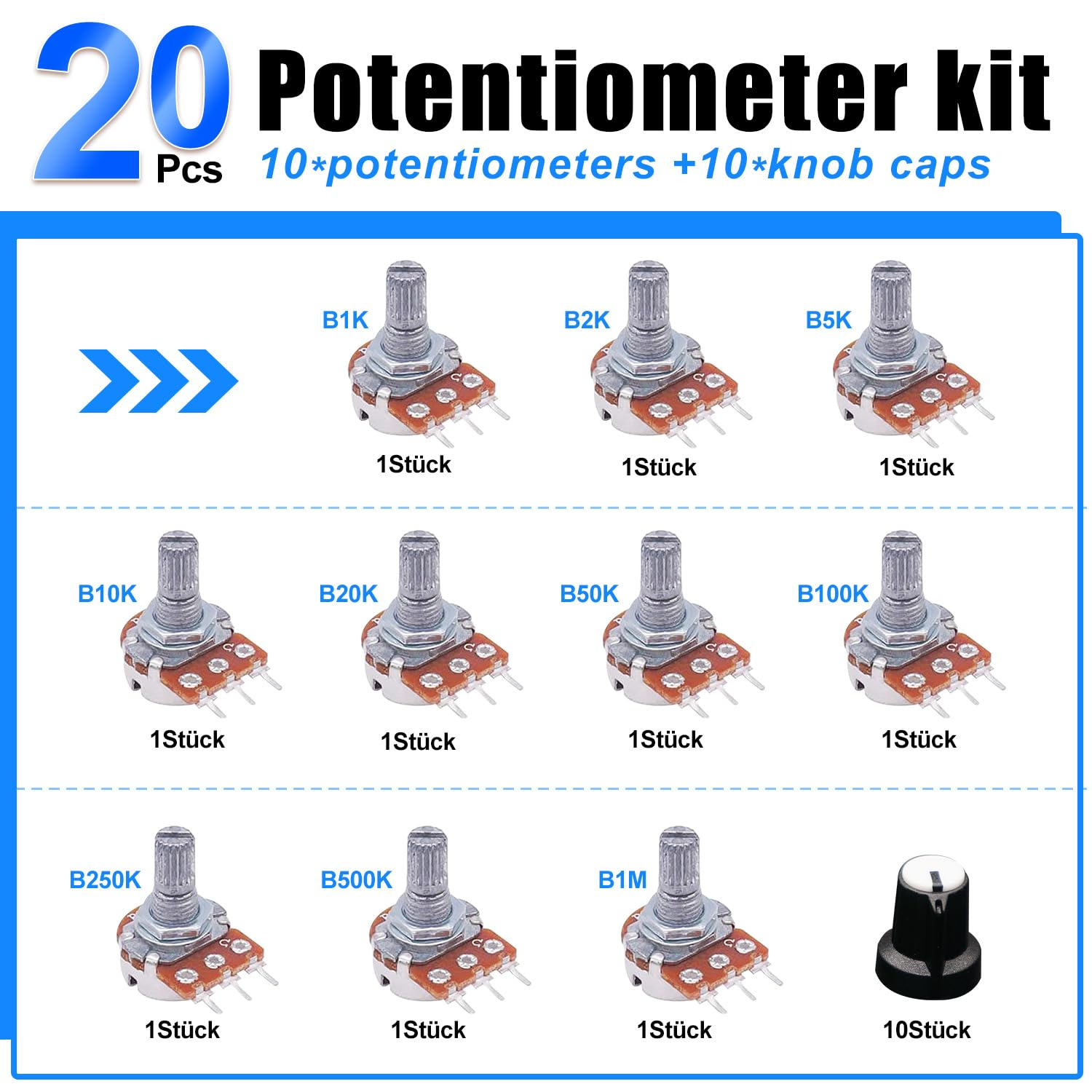 20 Pcs Potentiometer kit
10*potentiometers +10*knob caps

B1K
1Stück

B2K
1Stück

B5K
1Stück

B10K
1Stück

B20K
1Stück

B50K
1Stück

B100K
1Stück

B250K
1Stück

B500K
1Stück

B1M
1Stück

10Stück