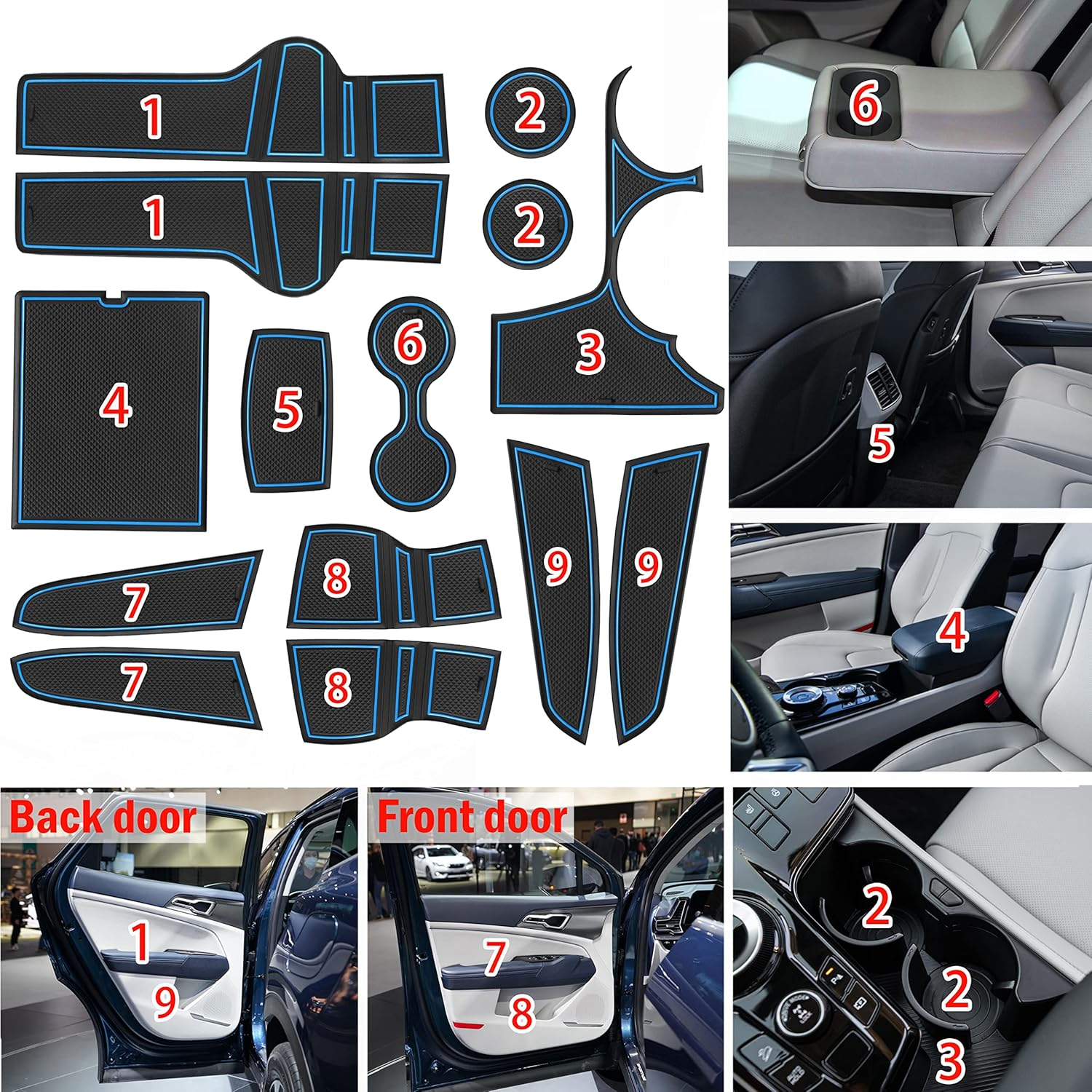 1
1
2
2
3
4
5
6
7
7
8
8
9
9
6
5
4
Back door
1
9
Front door
7
8
2
2
3