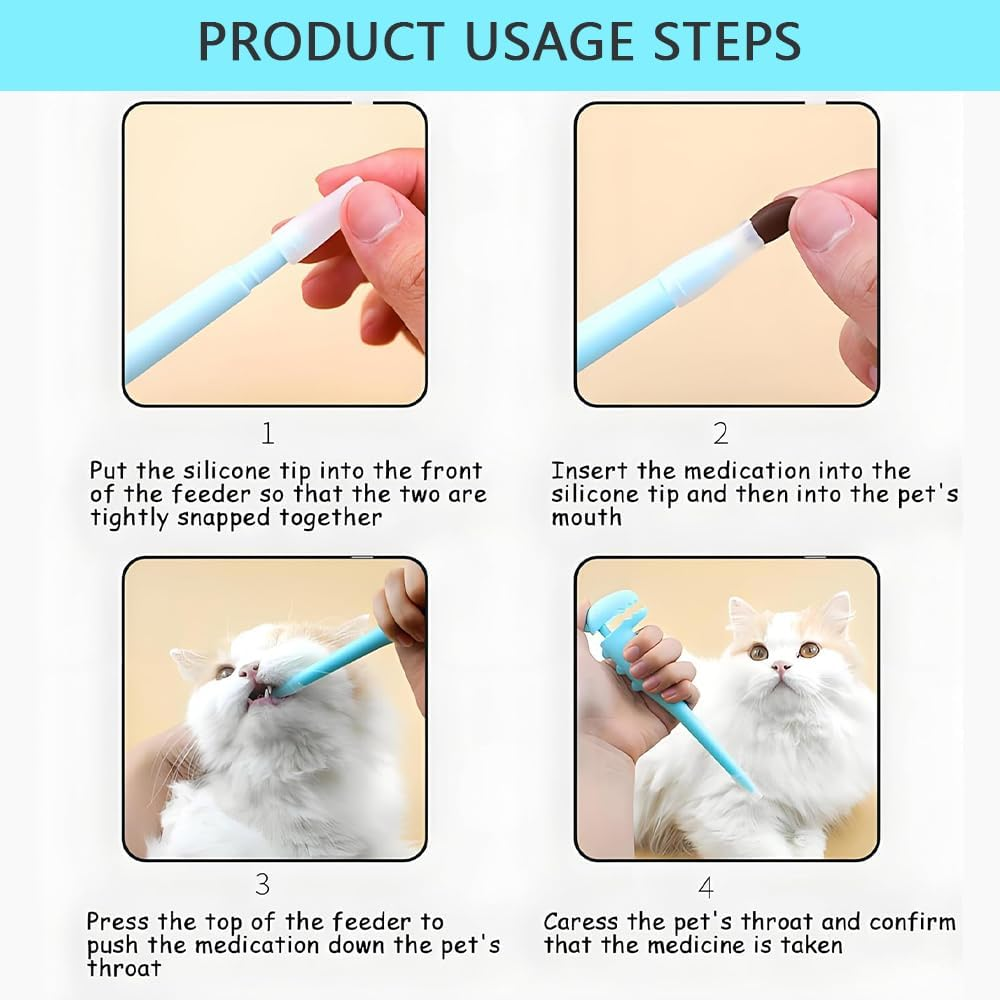 PRODUCT USAGE STEPS

1

Put the silicone tip into the front of the feeder so that the two are tightly snapped together

2

Insert the medication into the silicone tip and then into the pet's mouth

3

Press the top of the feeder to push the medication down the pet's throat

4

Caress the pet's throat and confirm that the medicine is taken