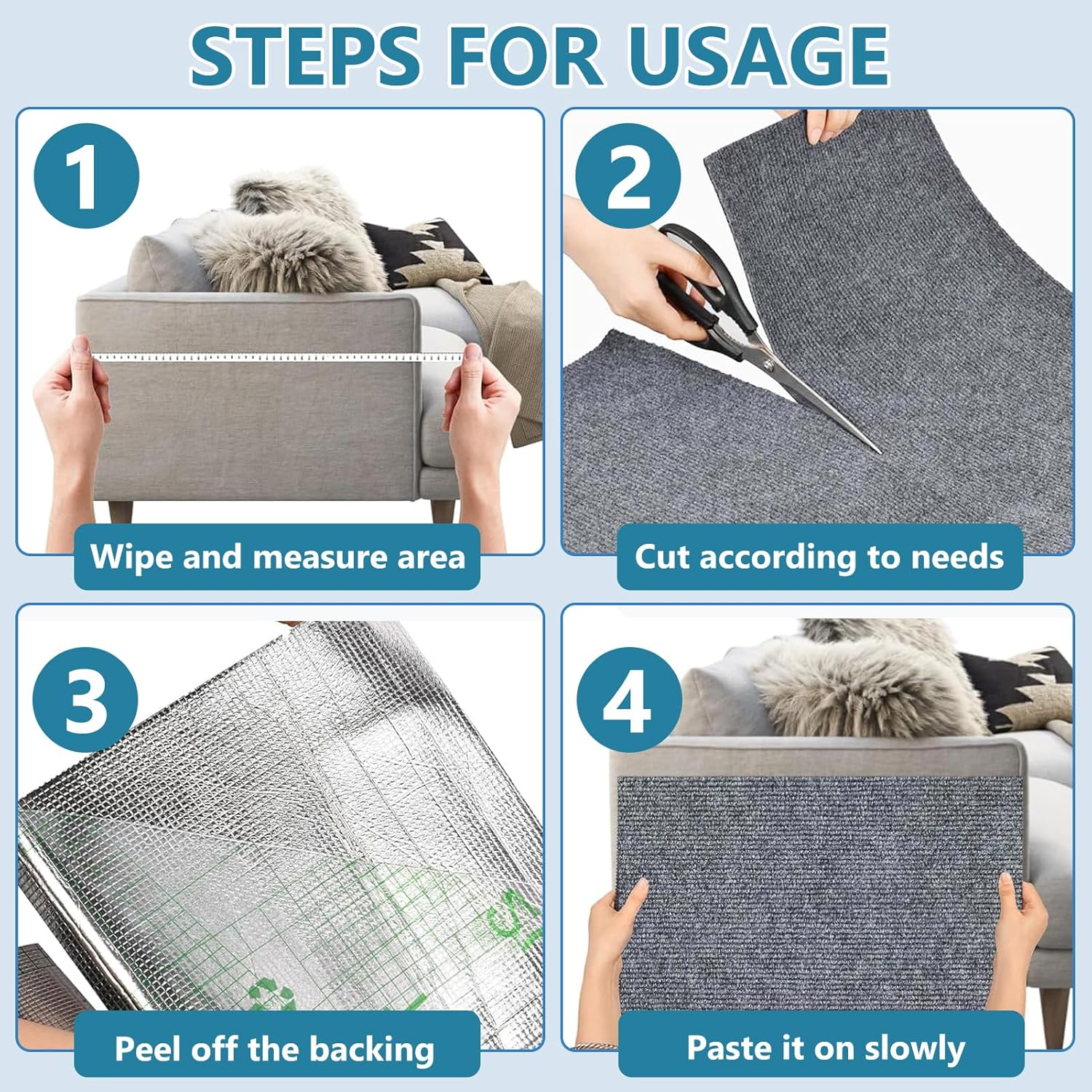 STEPS FOR USAGE

1

Wipe and measure area

2

Cut according to needs

3

Peel off the backing

4

Paste it on slowly