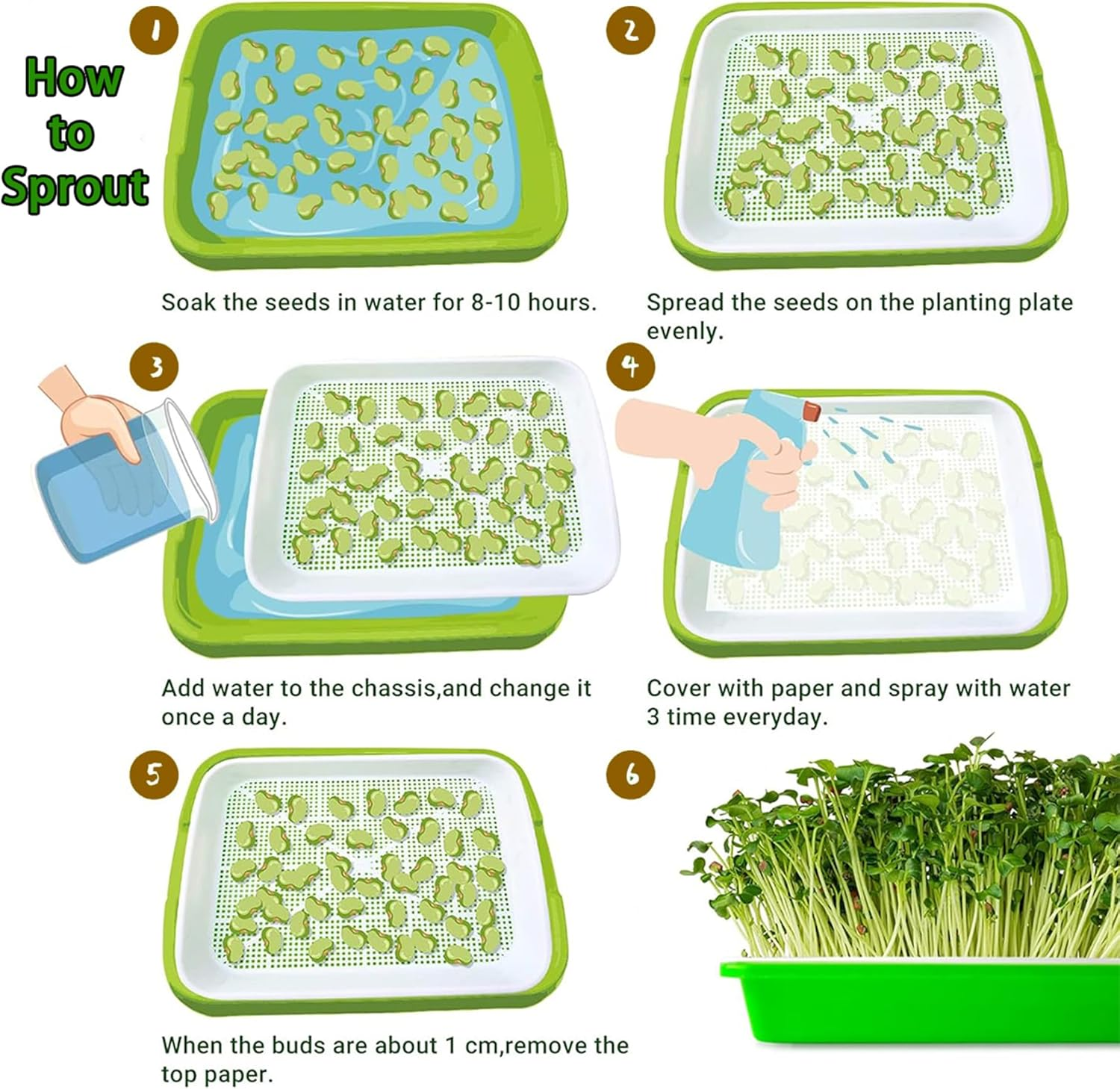 How to Sprout

1

Soak the seeds in water for 8-10 hours.

2

Spread the seeds on the planting plate evenly.

3

Add water to the chassis,and change it once a day.

4

Cover with paper and spray with water 3 time everyday.

5

When the buds are about 1 cm,remove the top paper.

6