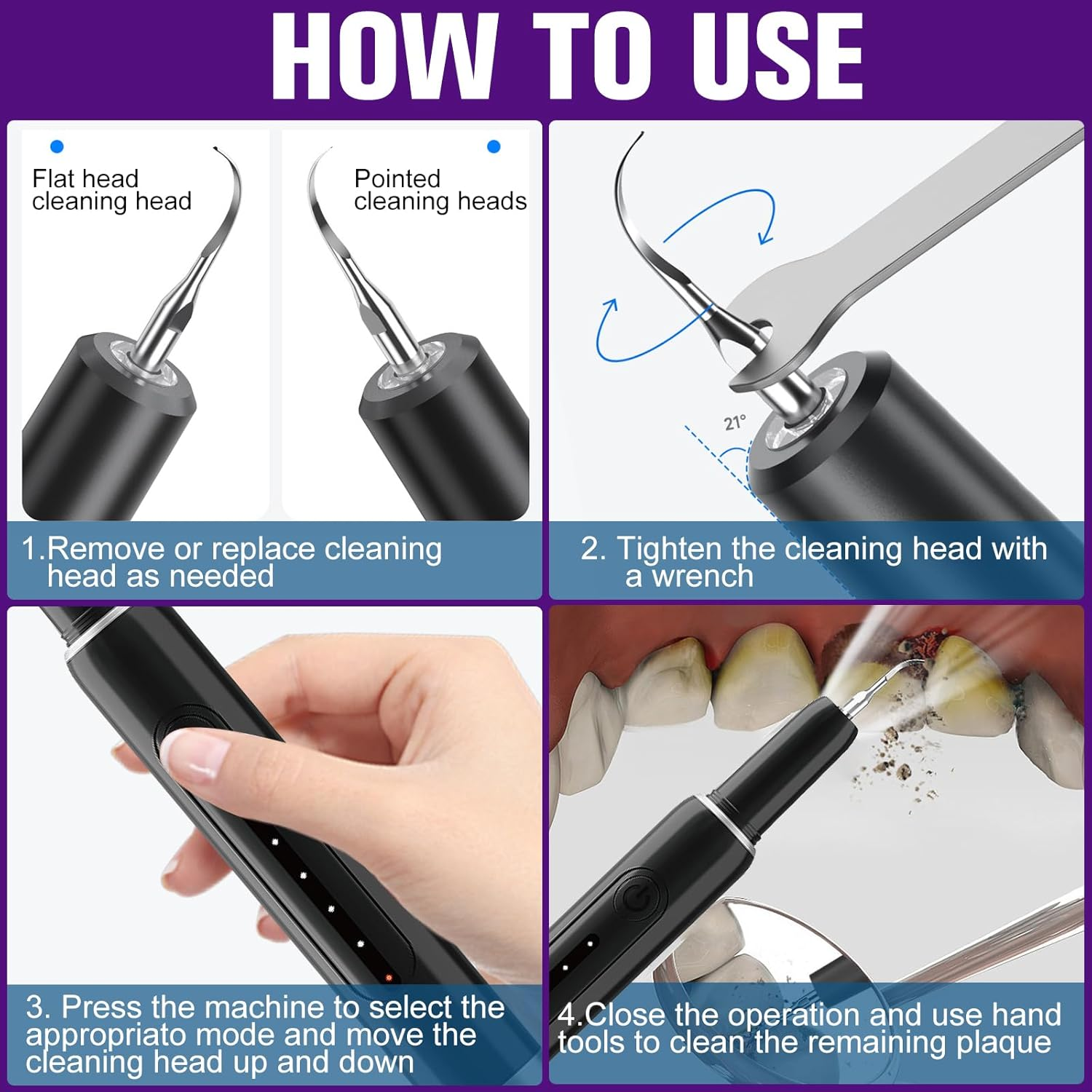 HOW TO USE

Flat head cleaning head

Pointed cleaning heads

1.Remove or replace cleaning head as needed

21°

2. Tighten the cleaning head with a wrench

3. Press the machine to select the appropriato mode and move the cleaning head up and down

4.Close the operation and use hand tools to clean the remaining plaque