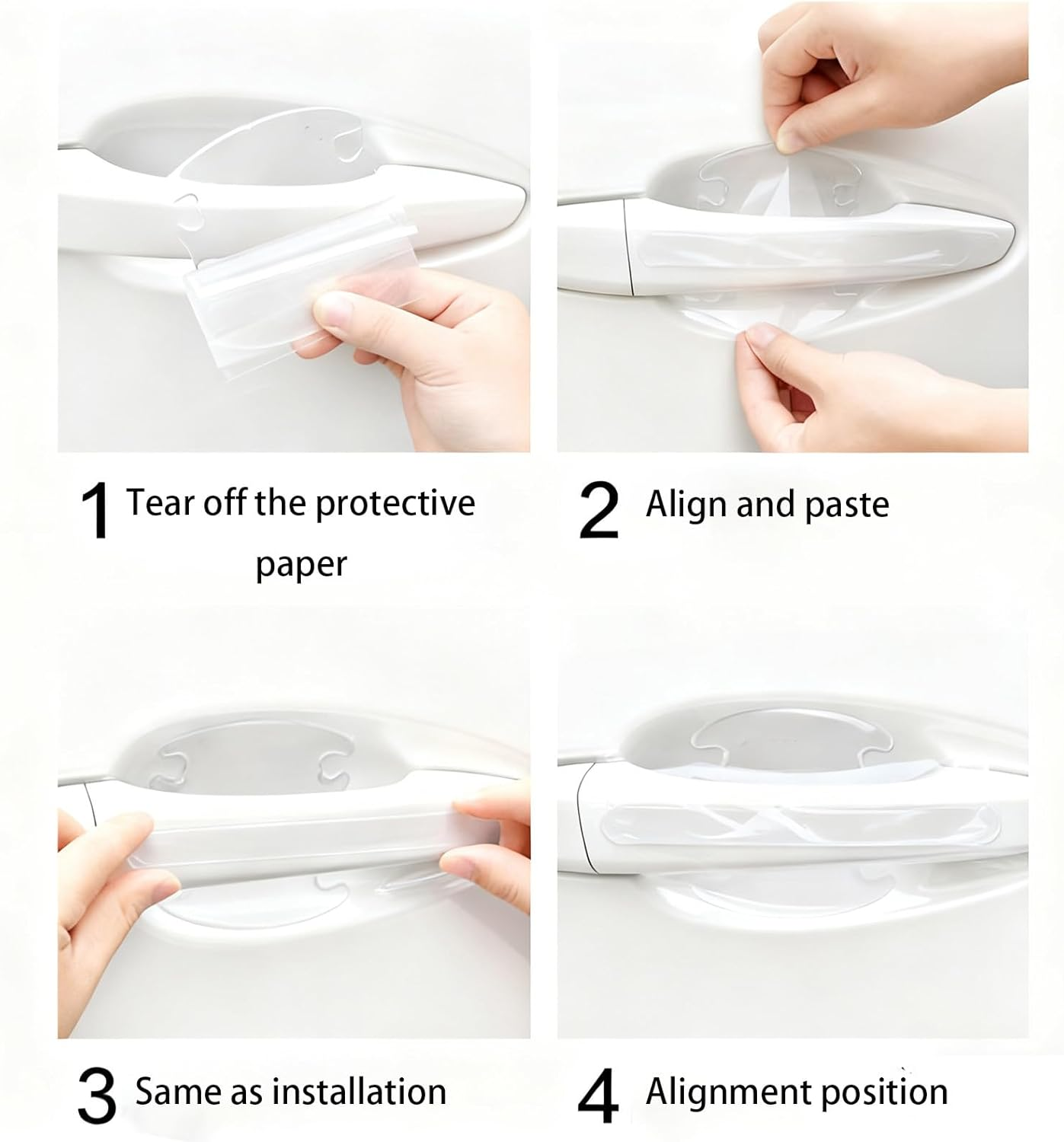 1 Tear off the protective paper

2 Align and paste

3 Same as installation

4 Alignment position