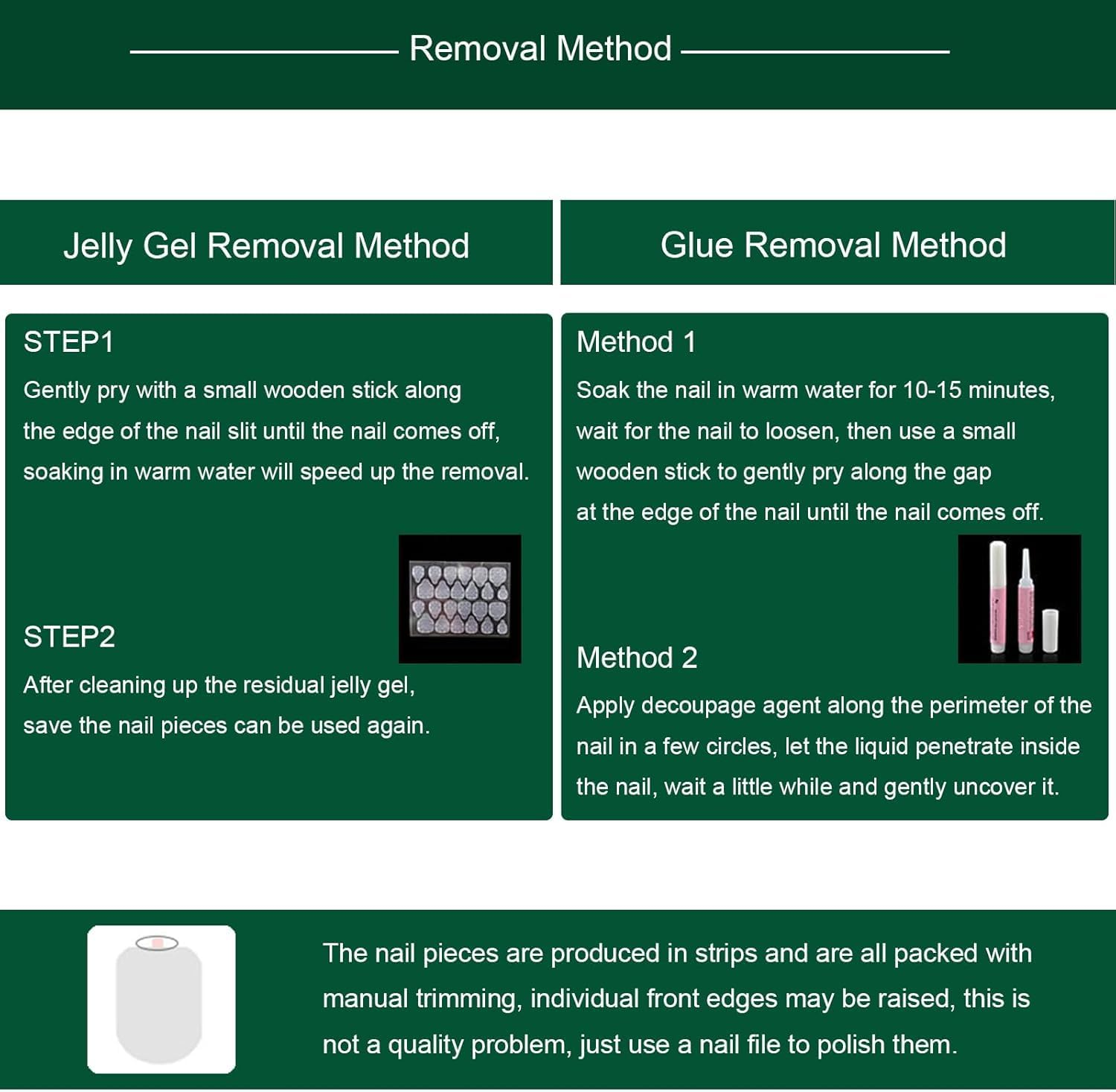 Removal Method

Jelly Gel Removal Method

STEP1

Gently pry with a small wooden stick along the edge of the nail slit until the nail comes off, soaking in warm water will speed up the removal.

STEP2

After cleaning up the residual jelly gel, save the nail pieces can be used again.

Glue Removal Method

Method 1

Soak the nail in warm water for 10-15 minutes, wait for the nail to loosen, then use a small wooden stick to gently pry along the gap at the edge of the nail until the nail comes off.

Method 2

Apply decoupage agent along the perimeter of the nail in a few circles, let the liquid penetrate inside the nail, wait a little while and gently uncover it.

The nail pieces are produced in strips and are all packed with manual trimming, individual front edges may be raised, this is not a quality problem, just use a nail file to polish them.