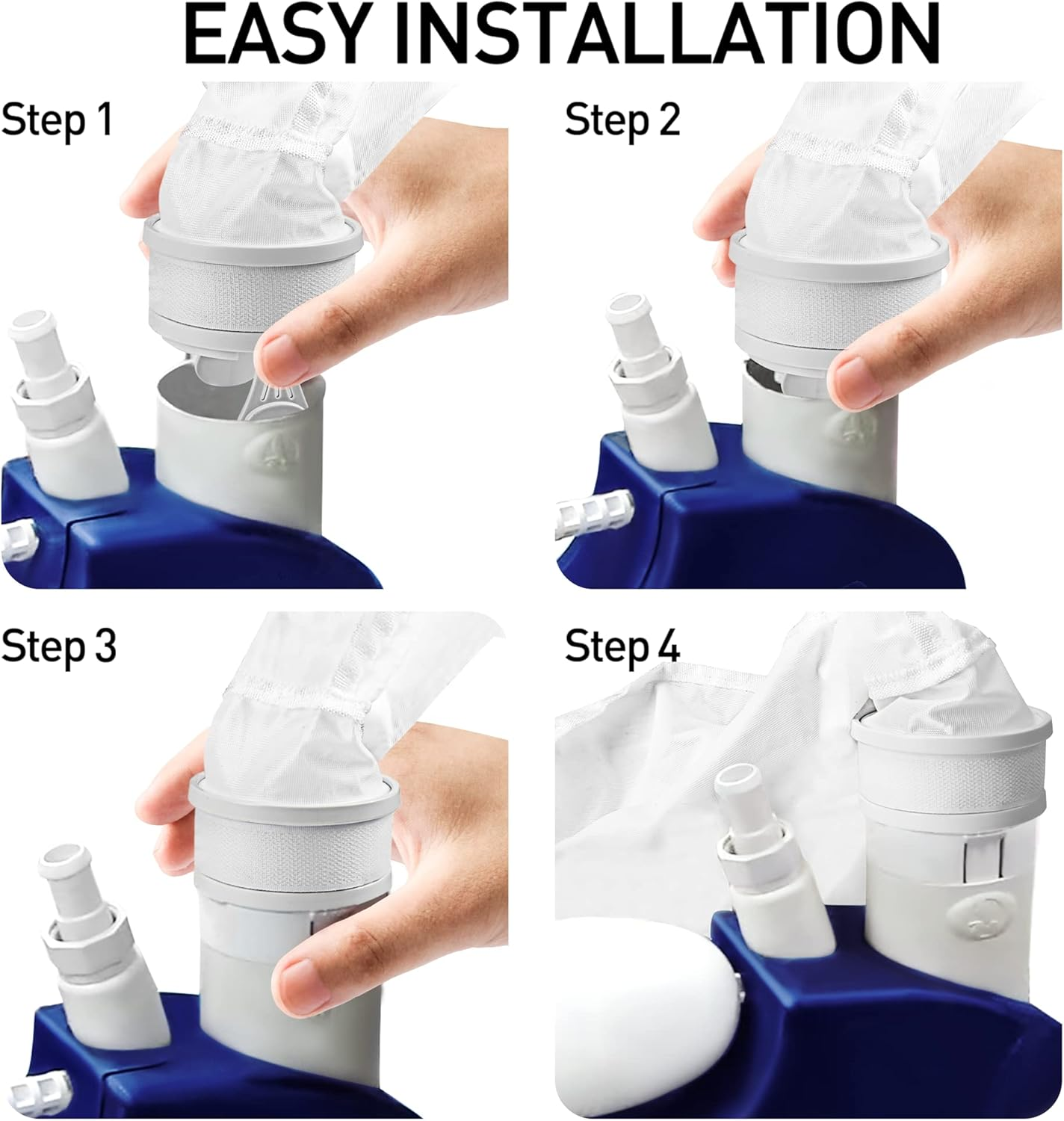 EASY INSTALLATION

Step 1

Step 2

Step 3

Step 4