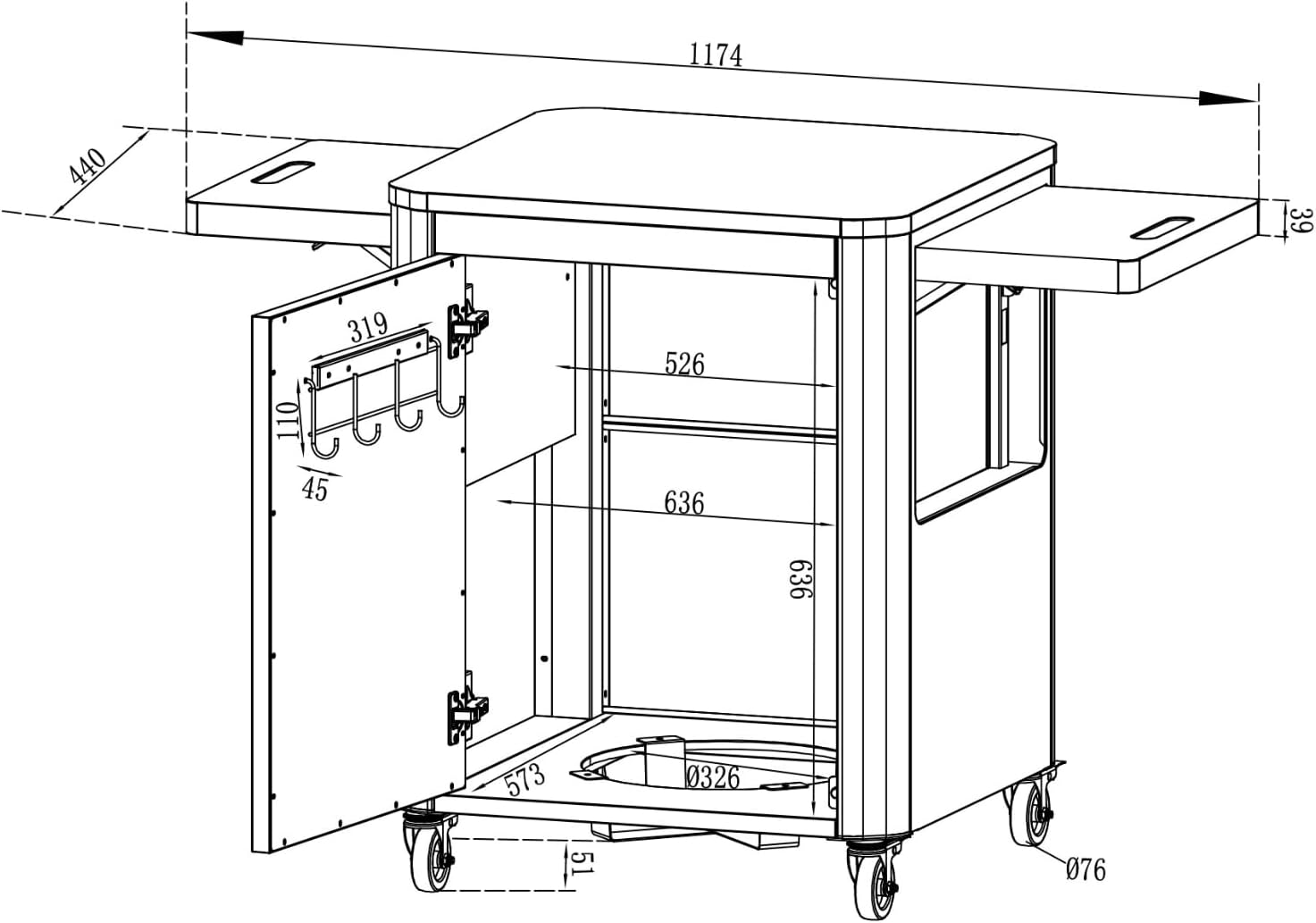 1174

440

39

319

110

45

526

636

636

573

Ø326

51

Ø76