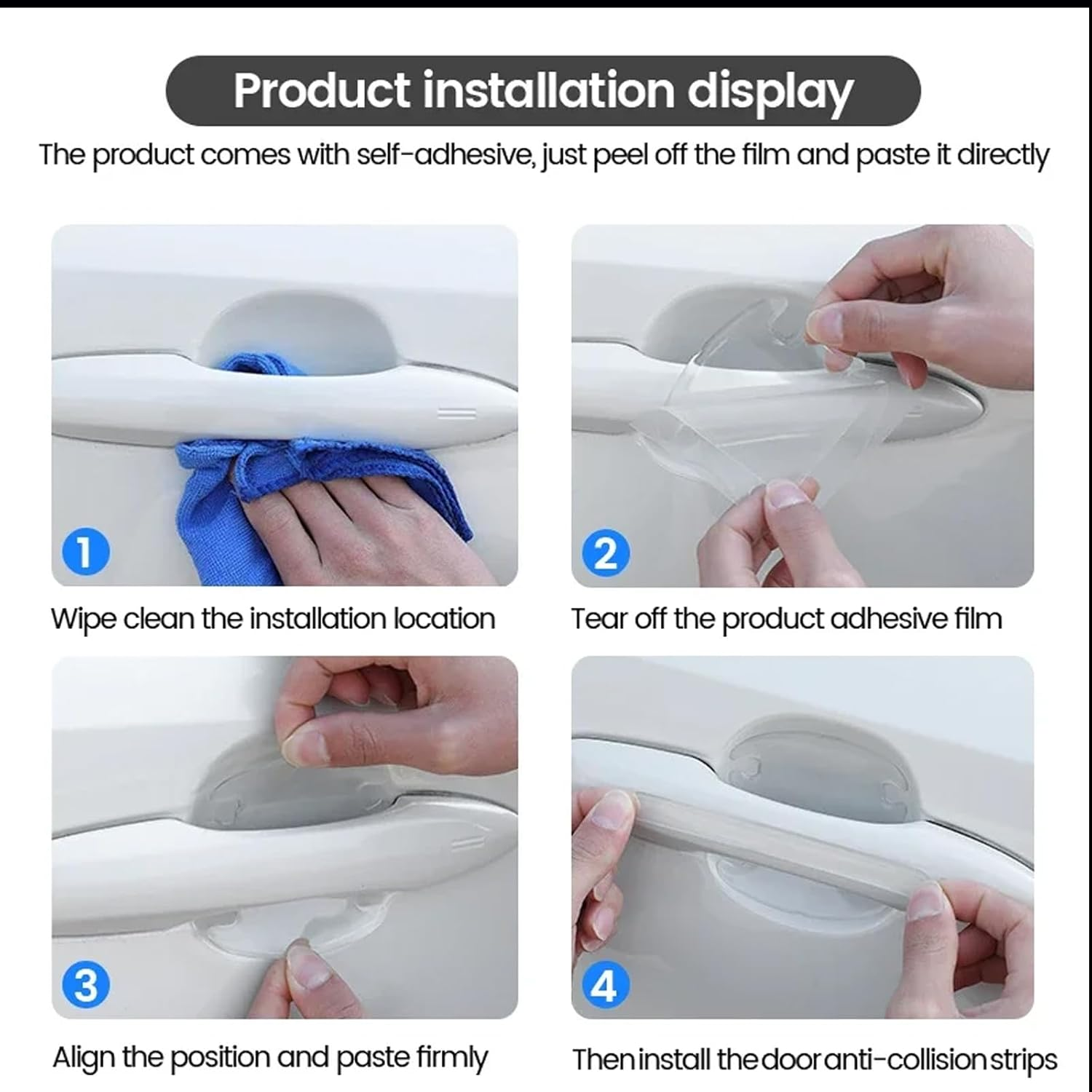 Product installation display

The product comes with self-adhesive, just peel off the film and paste it directly

1

Wipe clean the installation location

2

Tear off the product adhesive film

3

Align the position and paste firmly

4

Then install the door anti-collision strips