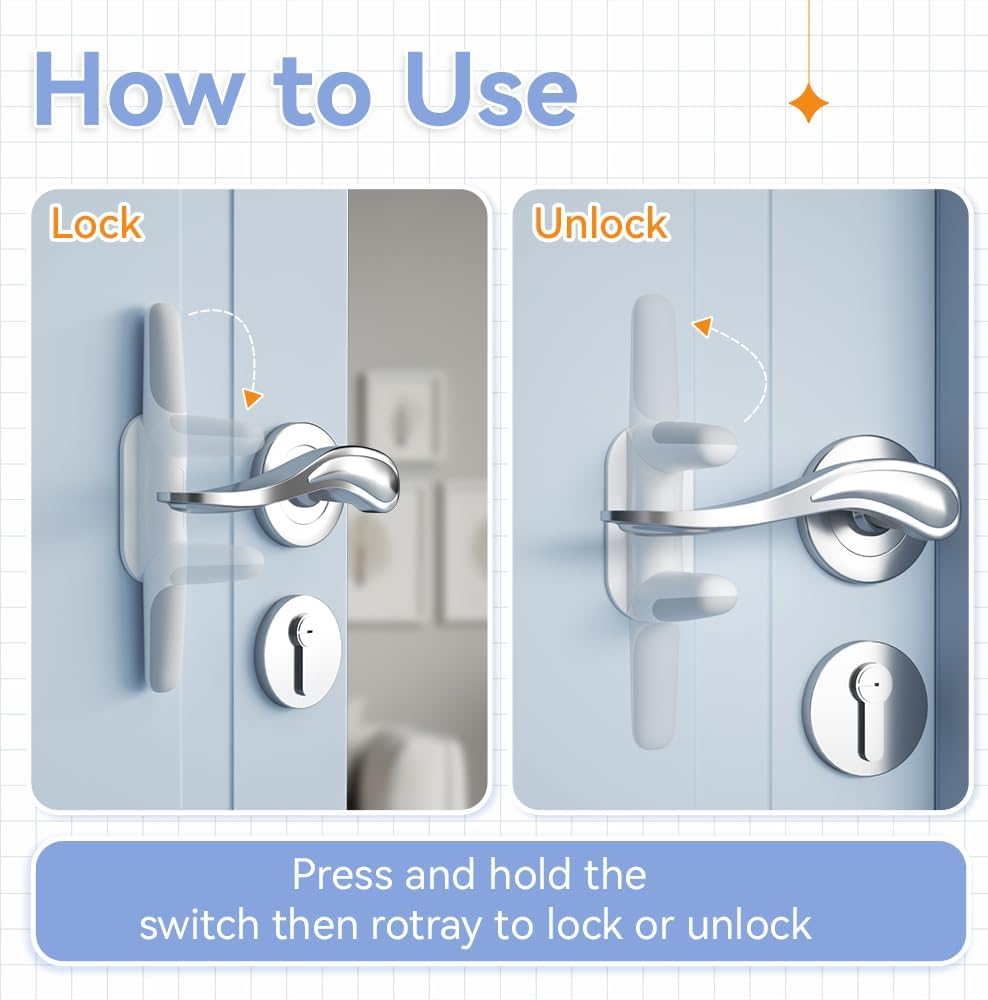 How to Use

Lock

Unlock

Press and hold the switch then rotray to lock or unlock