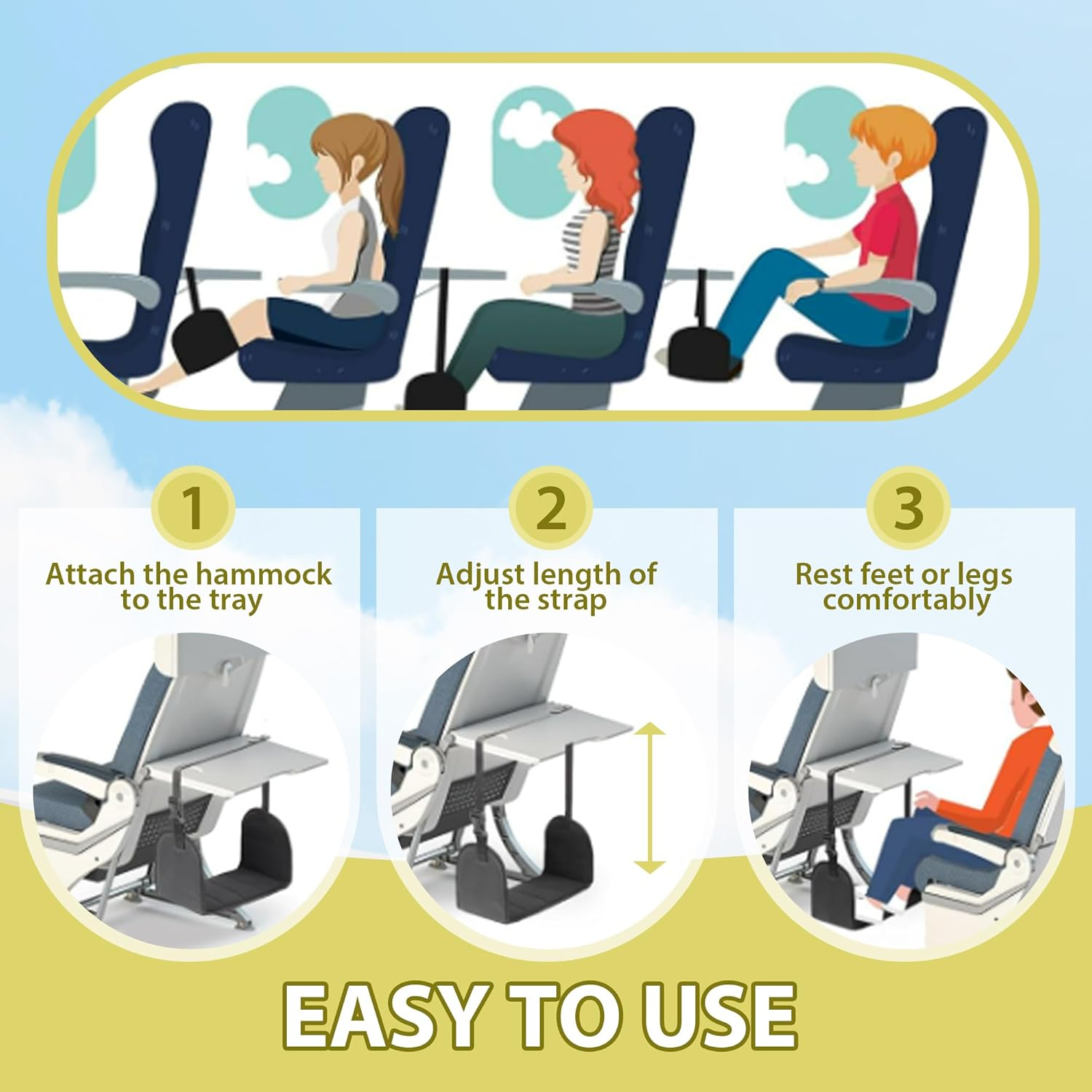 1
Attach the hammock to the tray

2
Adjust length of the strap

3
Rest feet or legs comfortably

EASY TO USE