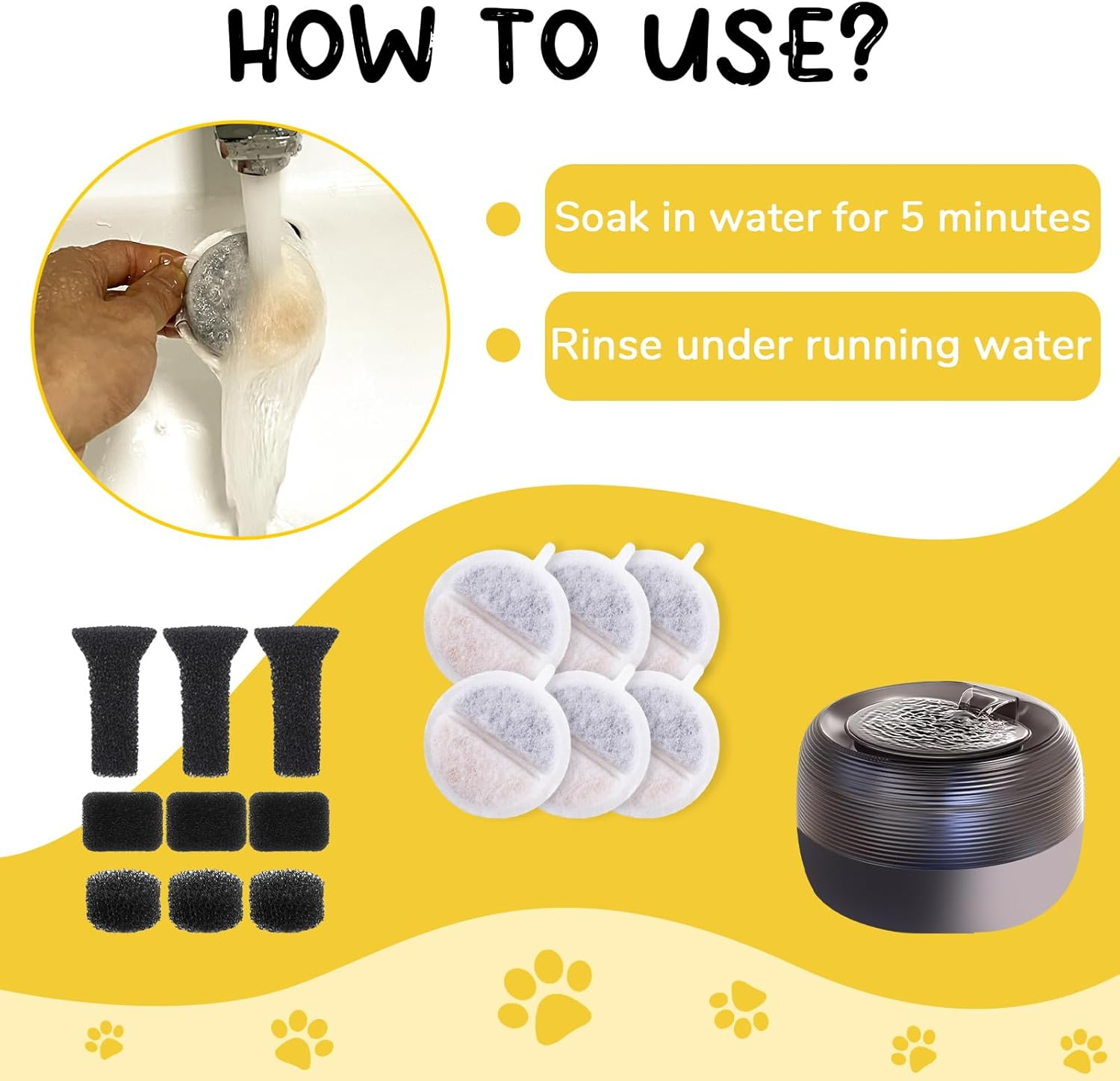 HOW TO USE?

Soak in water for 5 minutes

Rinse under running water