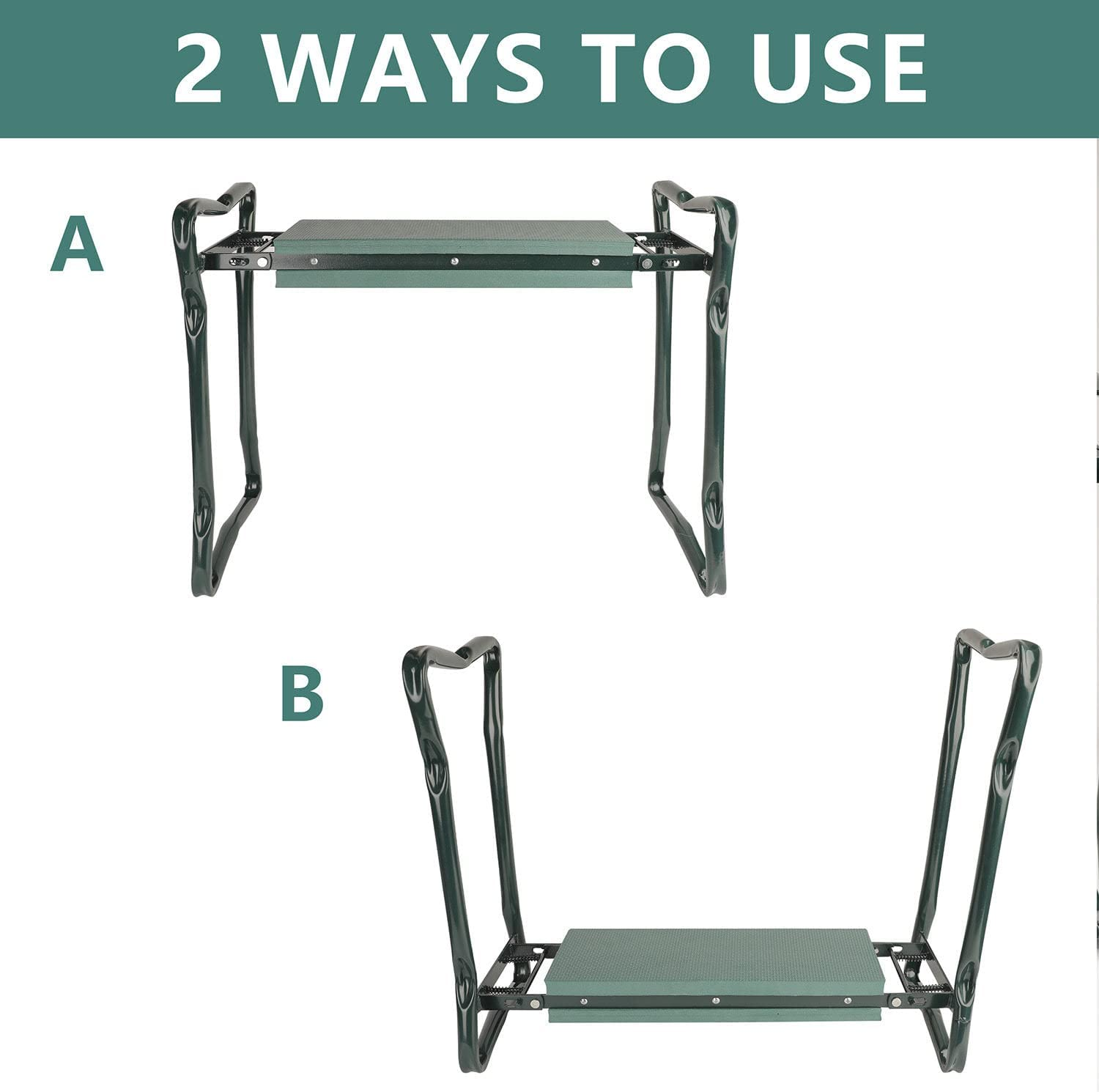 2 WAYS TO USE

A

B