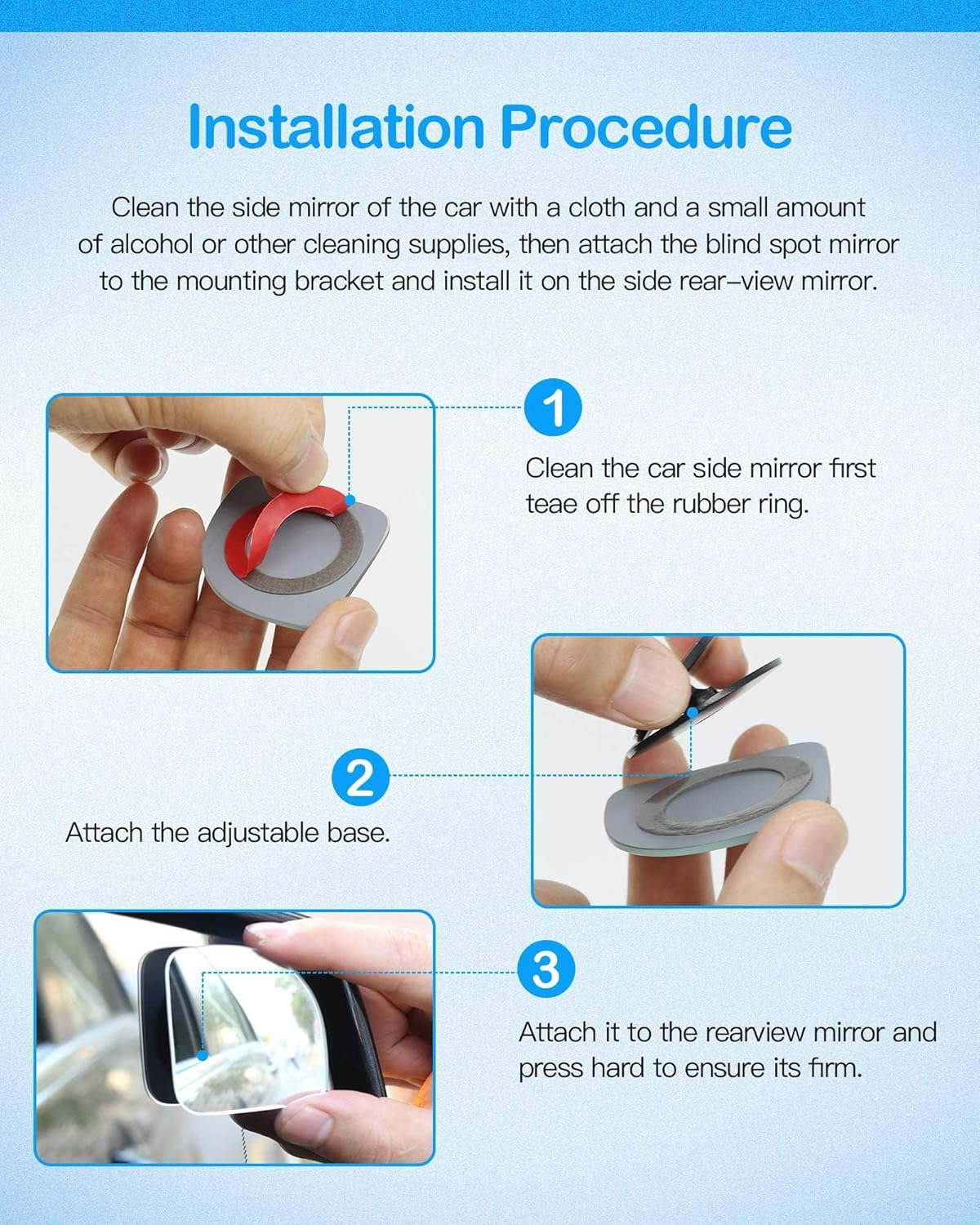 Installation Procedure

Clean the side mirror of the car with a cloth and a small amount of alcohol or other cleaning supplies, then attach the blind spot mirror to the mounting bracket and install it on the side rear–view mirror.

1

Clean the car side mirror first teae off the rubber ring.

2

Attach the adjustable base.

3

Attach it to the rearview mirror and press hard to ensure its firm.