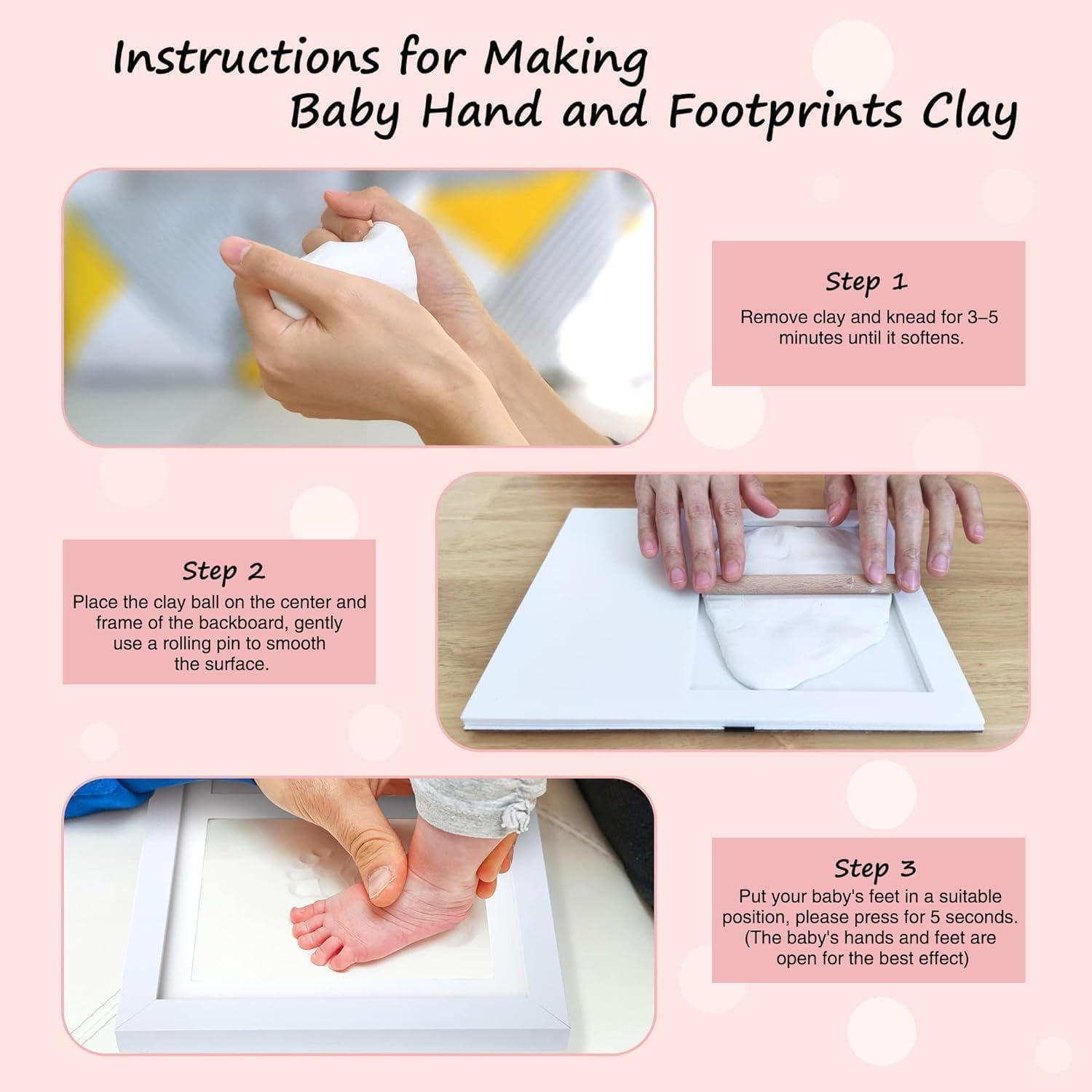 Instructions for Making Baby Hand and Footprints Clay

Step 1
Remove clay and knead for 3–5 minutes until it softens.

Step 2
Place the clay ball on the center and frame of the backboard, gently use a rolling pin to smooth the surface.

Step 3
Put your baby's feet in a suitable position, please press for 5 seconds. (The baby's hands and feet are open for the best effect)