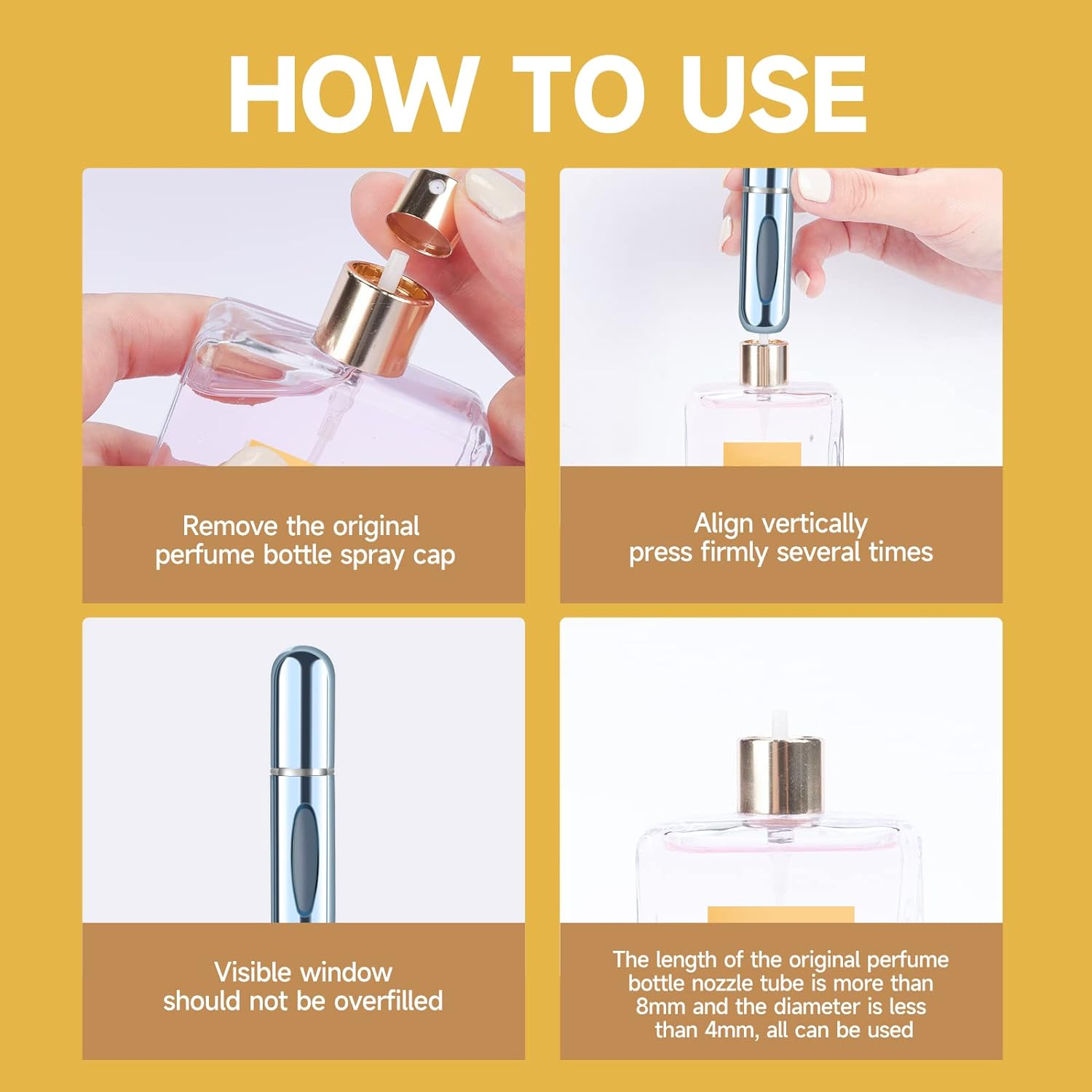 HOW TO USE

Remove the original perfume bottle spray cap

Align vertically press firmly several times

Visible window should not be overfilled

The length of the original perfume bottle nozzle tube is more than 8mm and the diameter is less than 4mm, all can be used